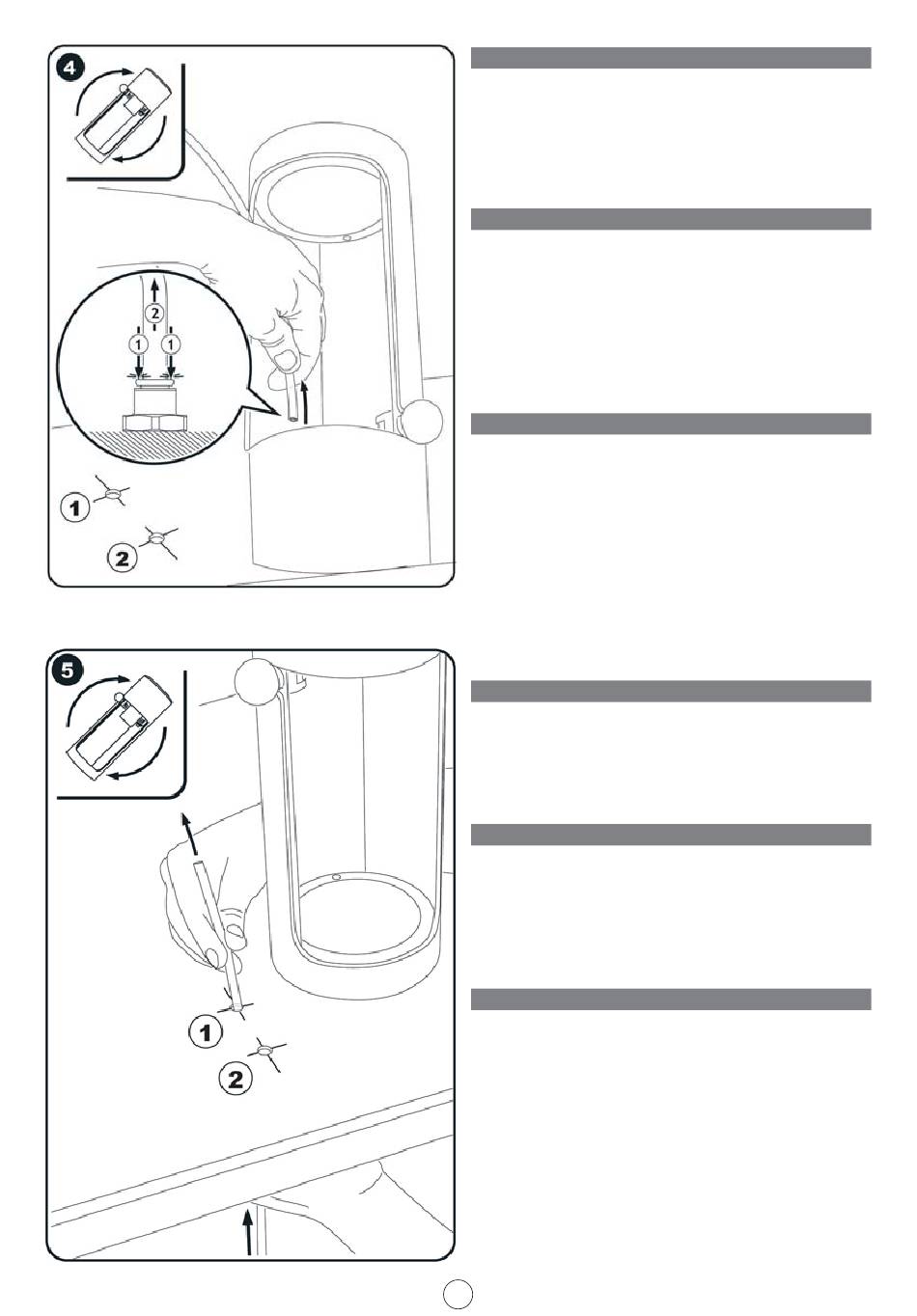 4

2

1 1

1

2

5

1

2