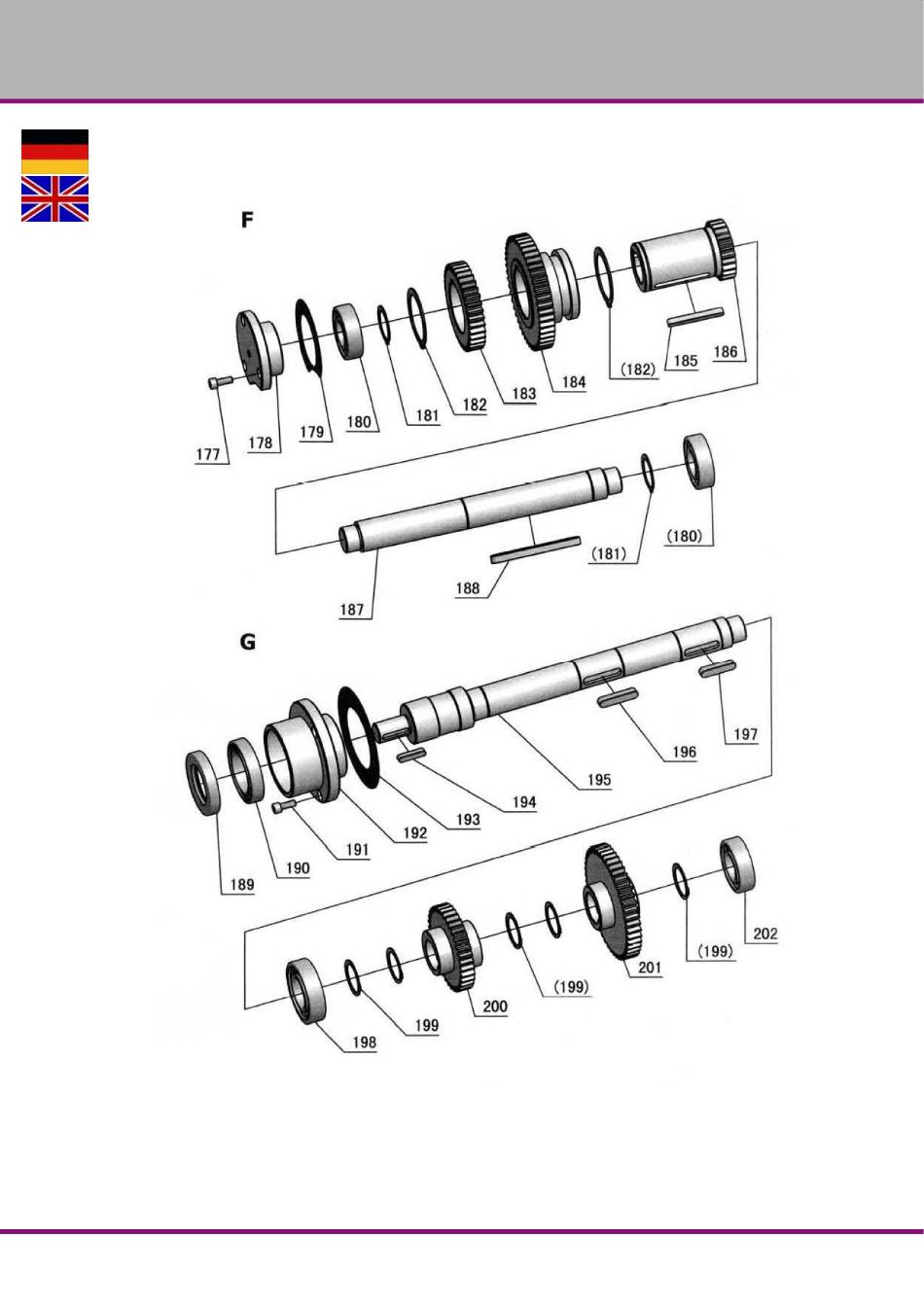 F

177
178
179
180
181
182
183
184
(182)
185
186
187
188
(181)
(180)

G

189
190
191
192
193
194
195
196
197
198
199
200
(199)
201
(199)
202