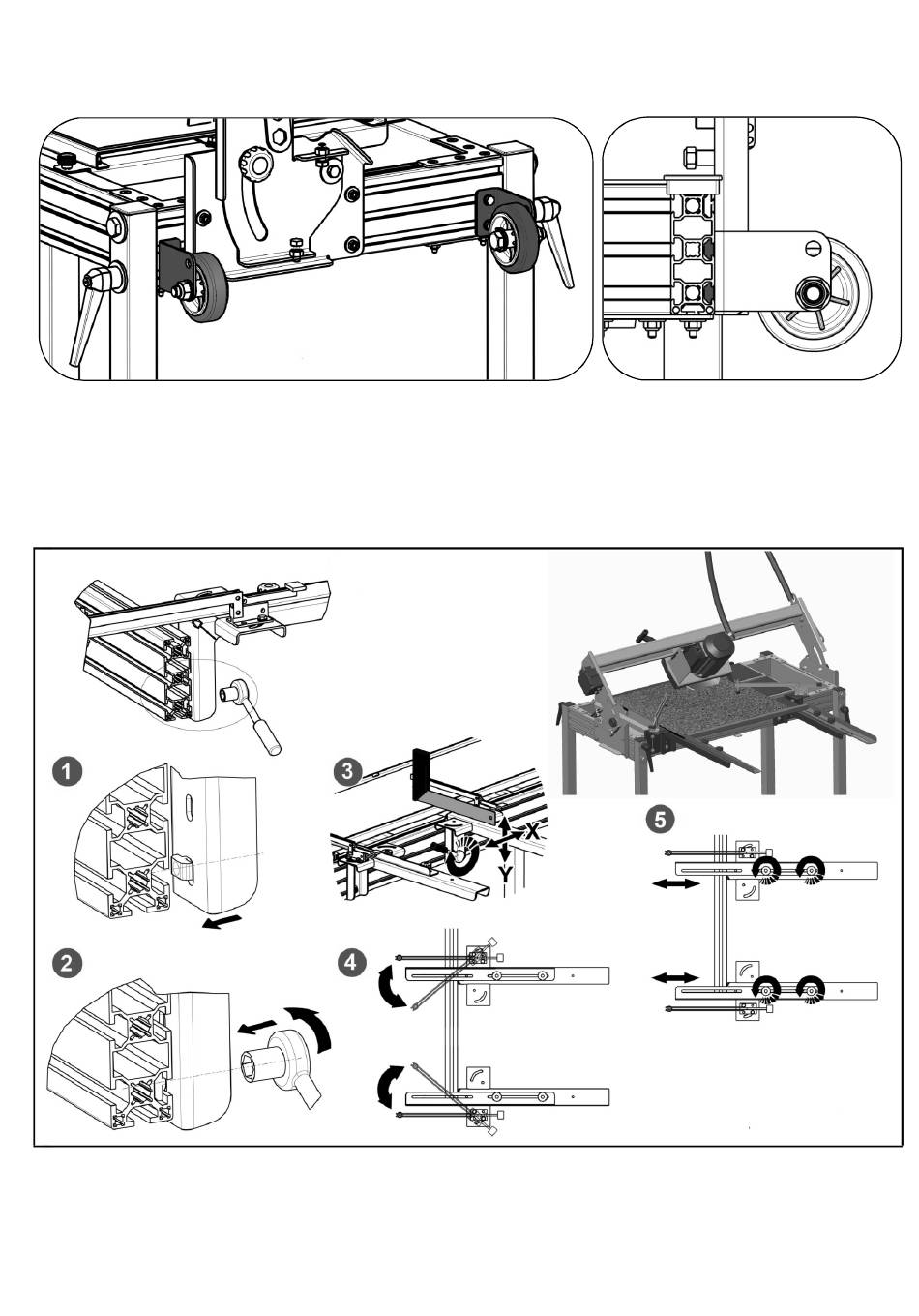 1

2

3

X

Y

4

5