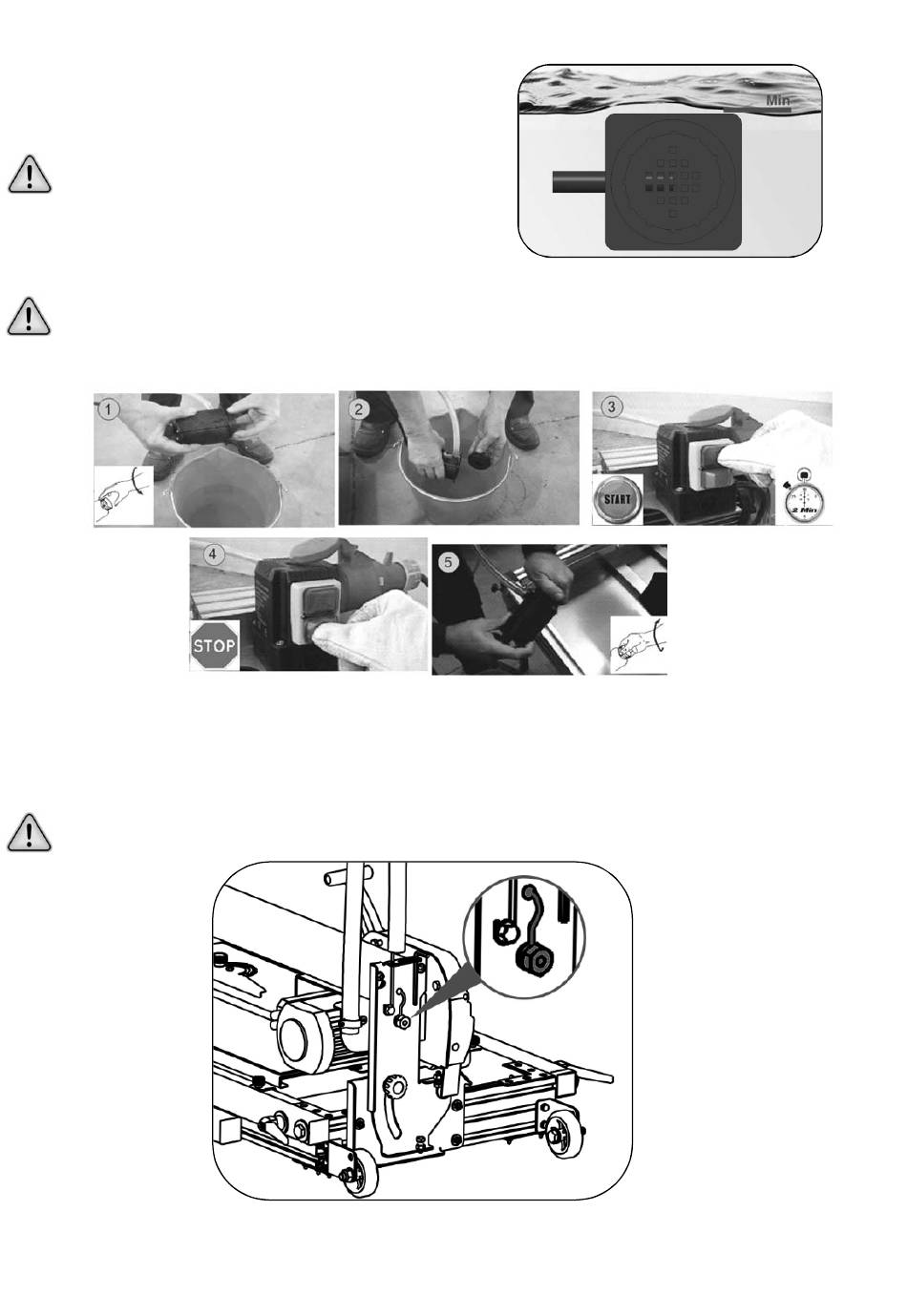 Min

1

2

3

START

2 Min

4

STOP

5