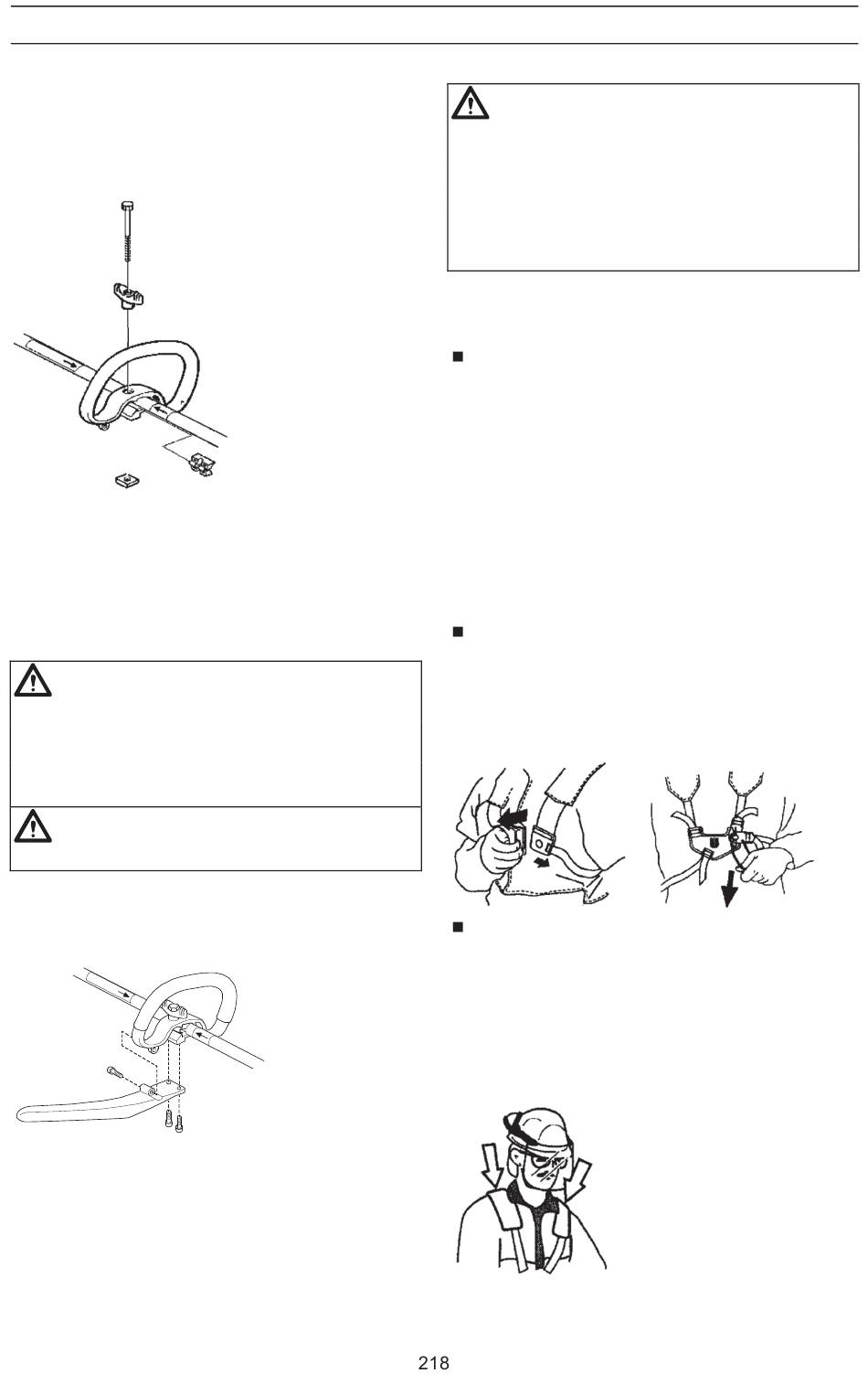 218