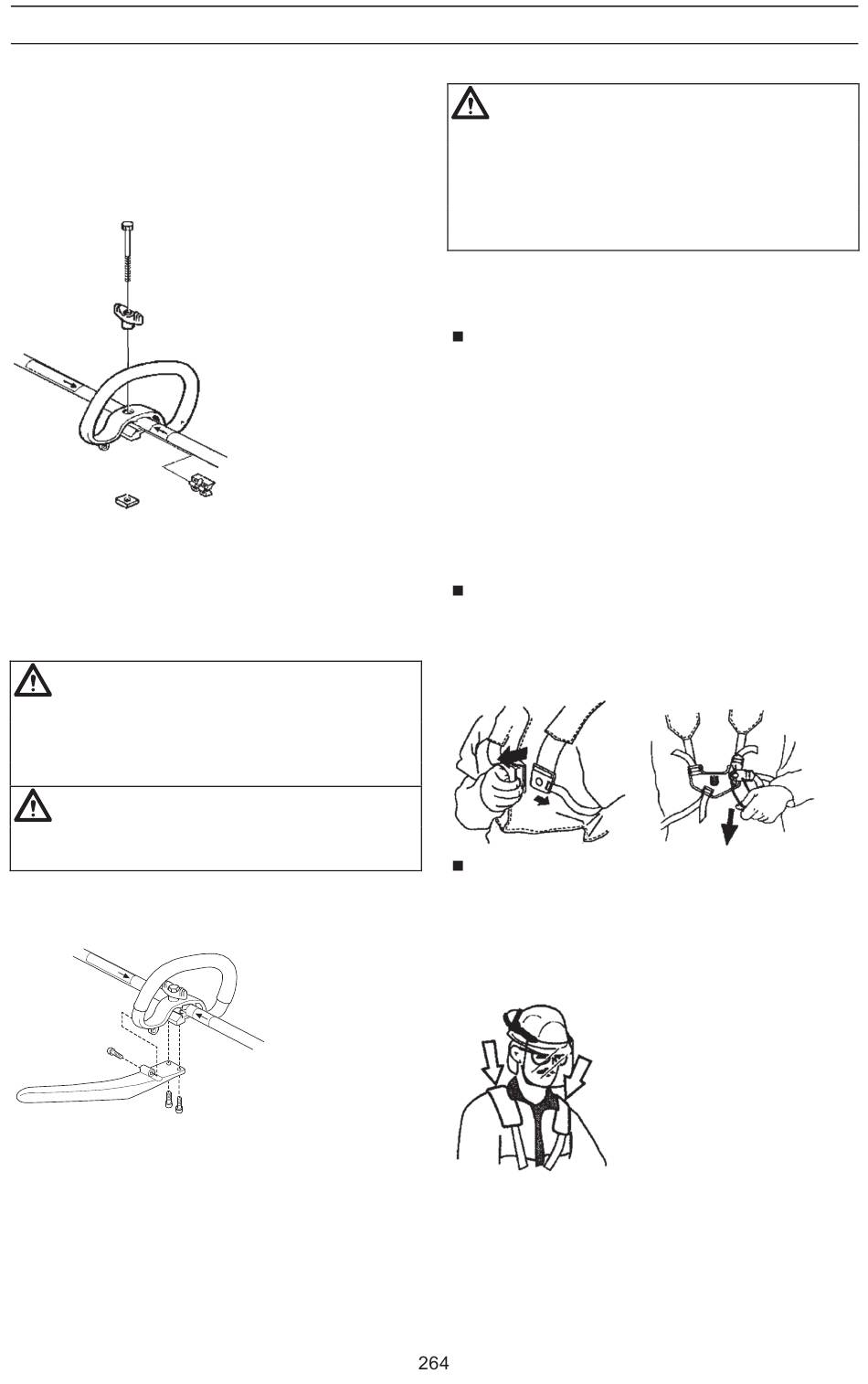 264