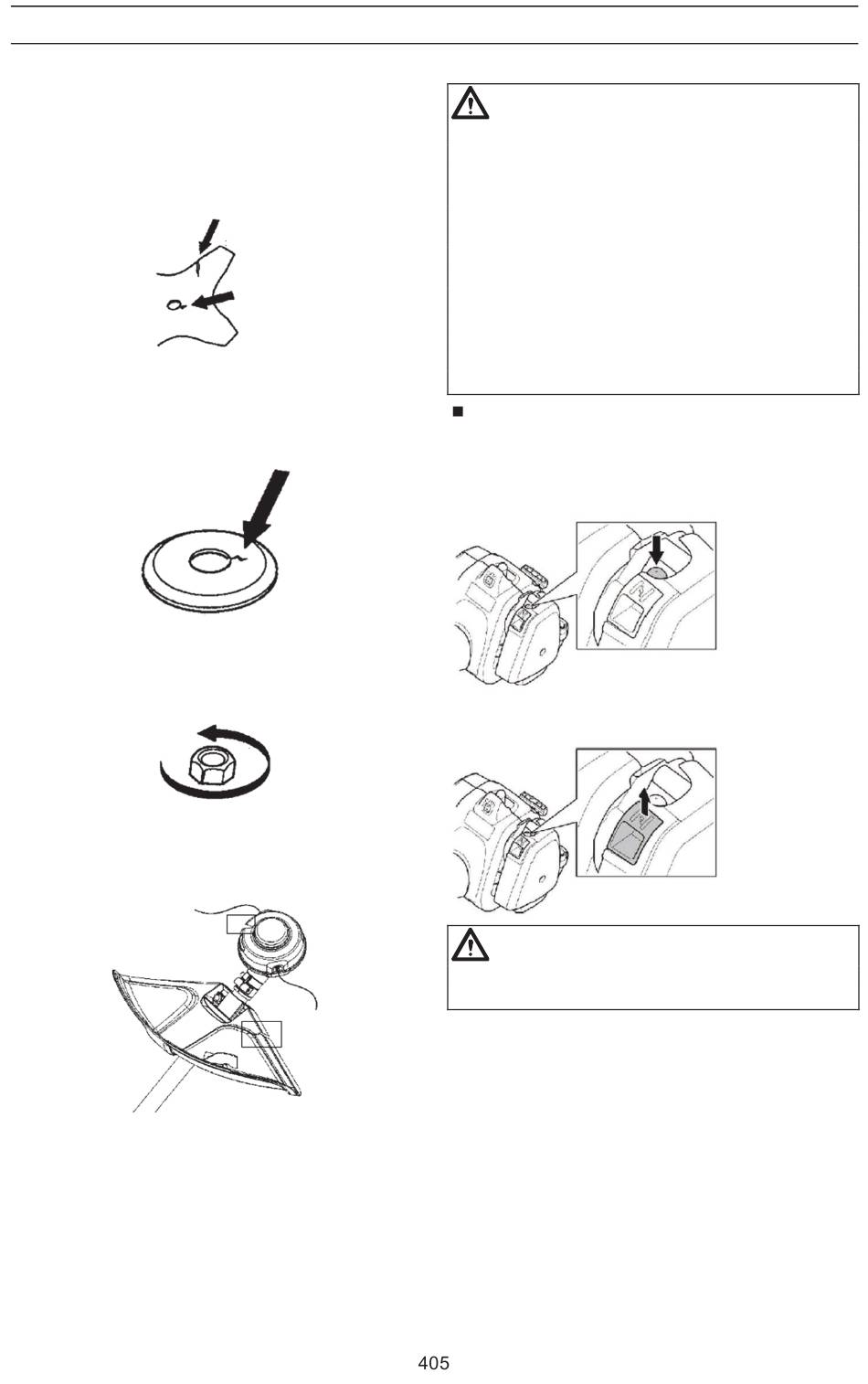 405