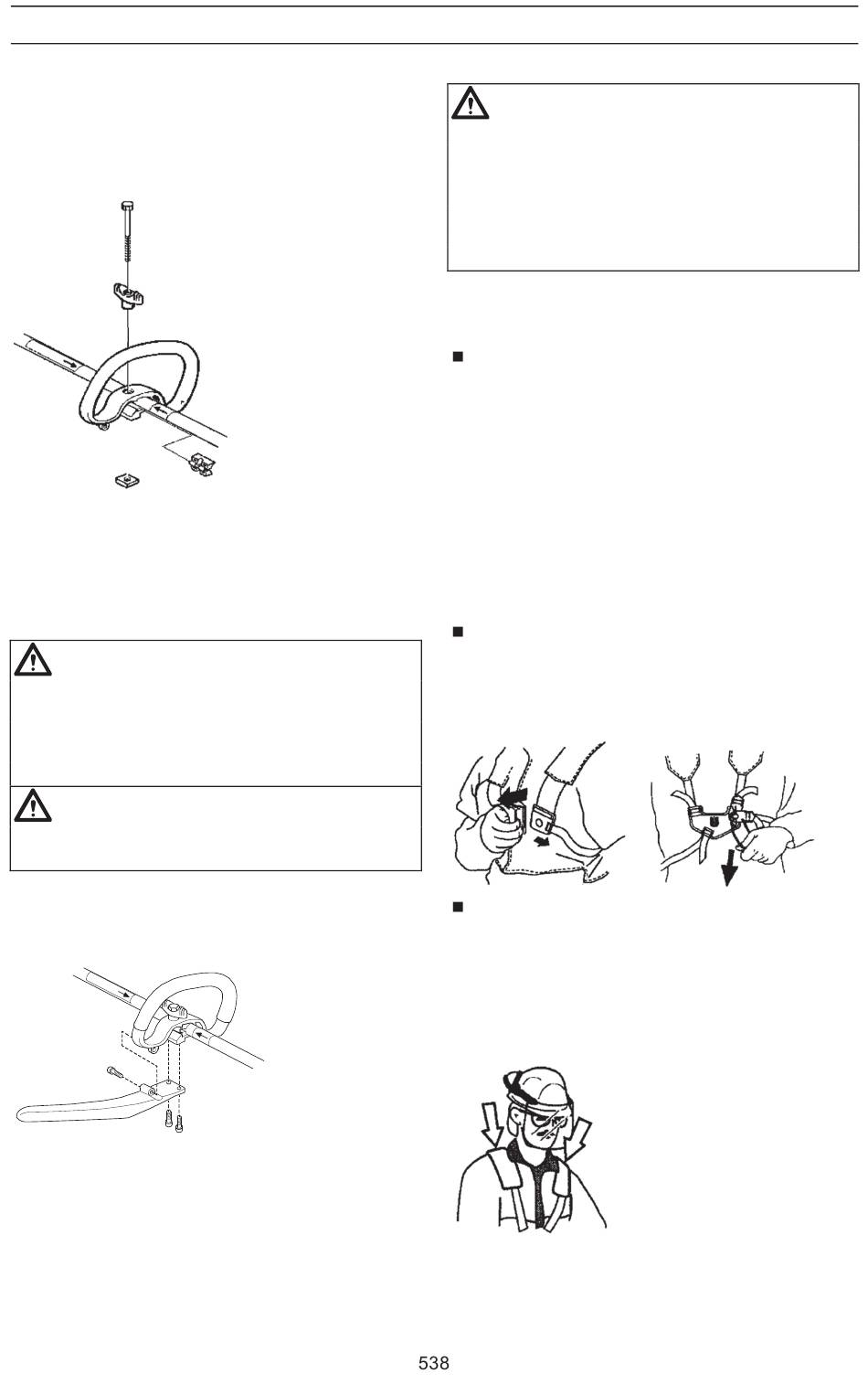 538