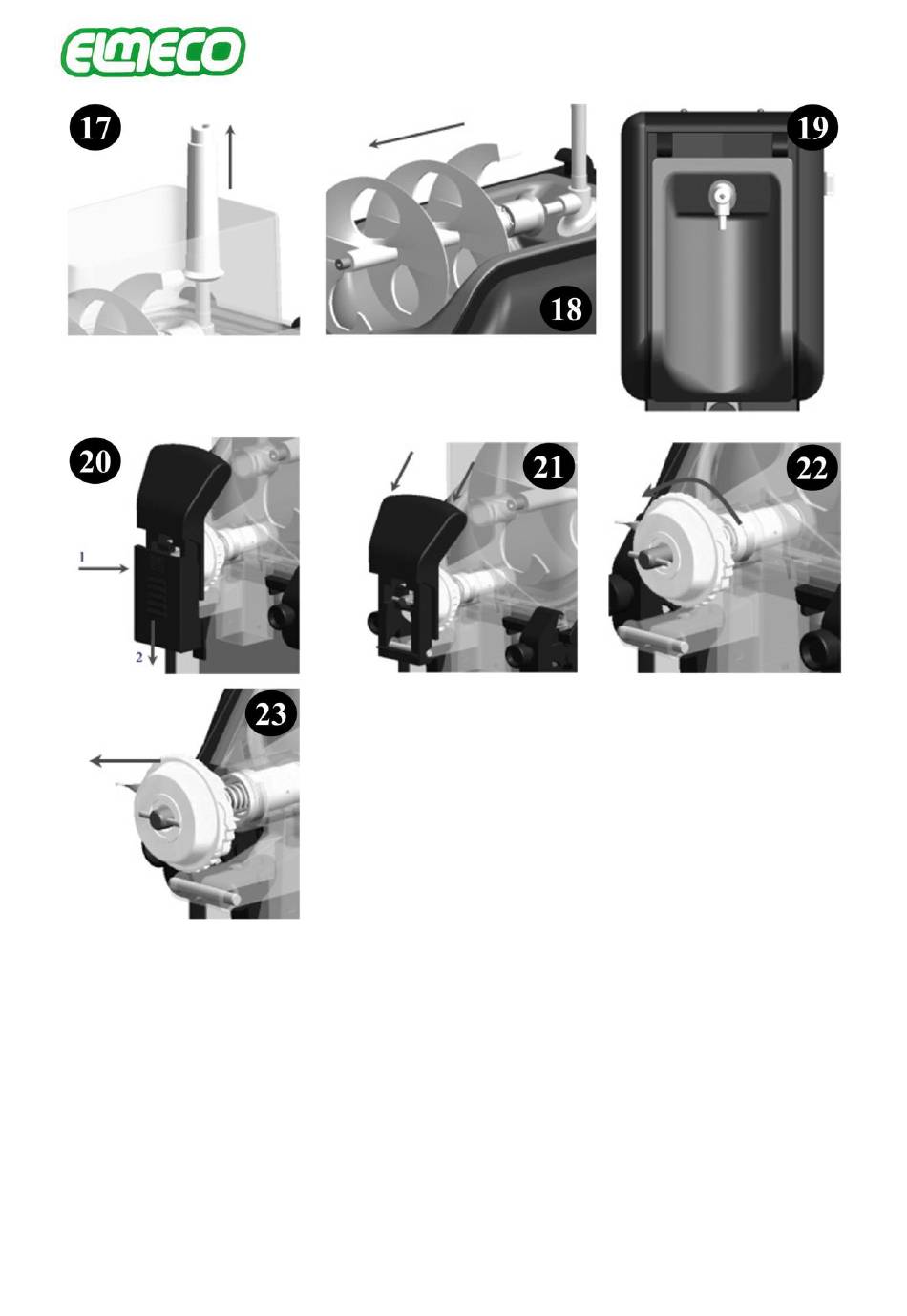 ELMECO

17

18

19

20

1

2

21

22

23