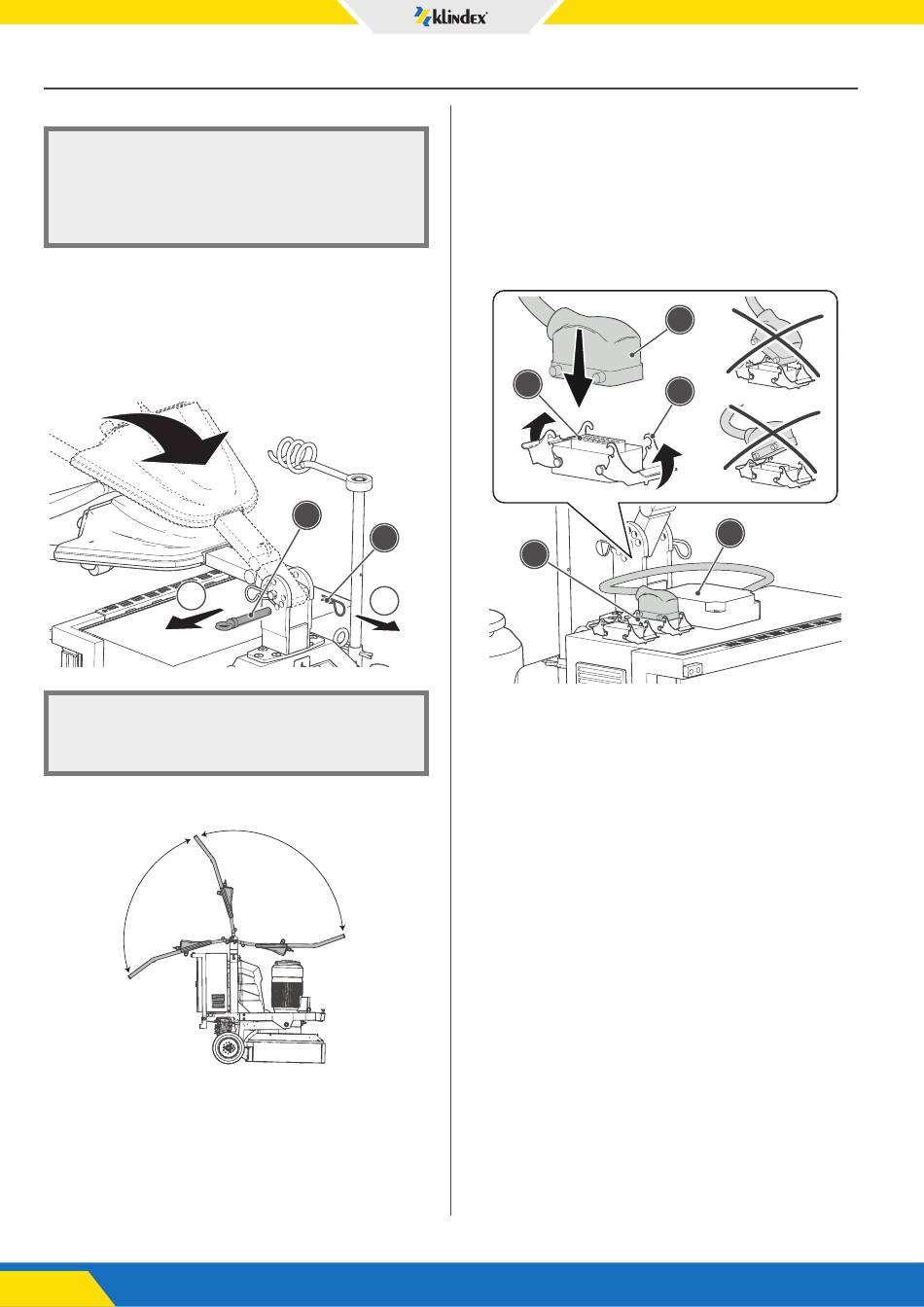 klindex