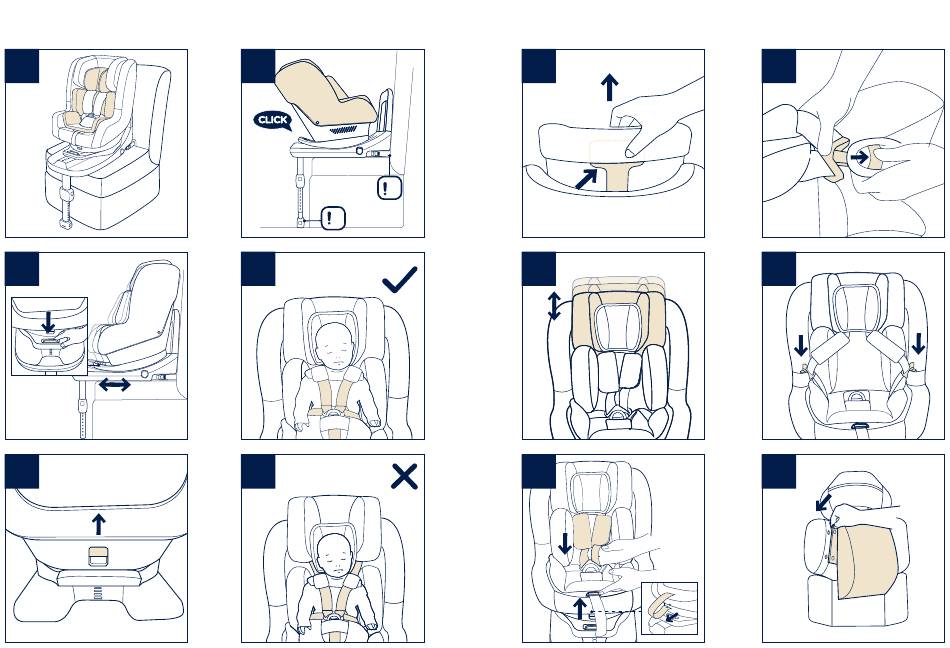 CLICK
!
!