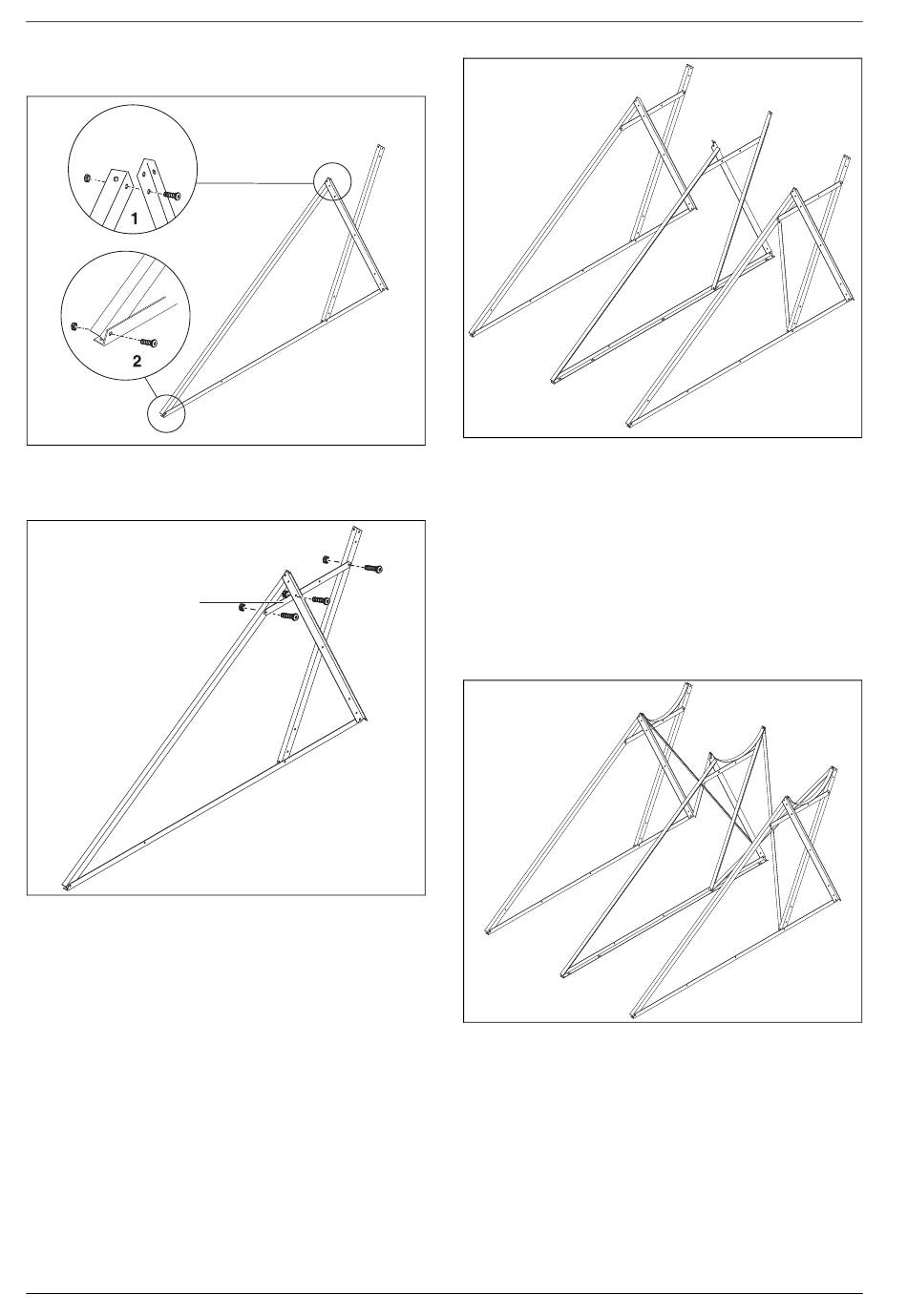 1

2