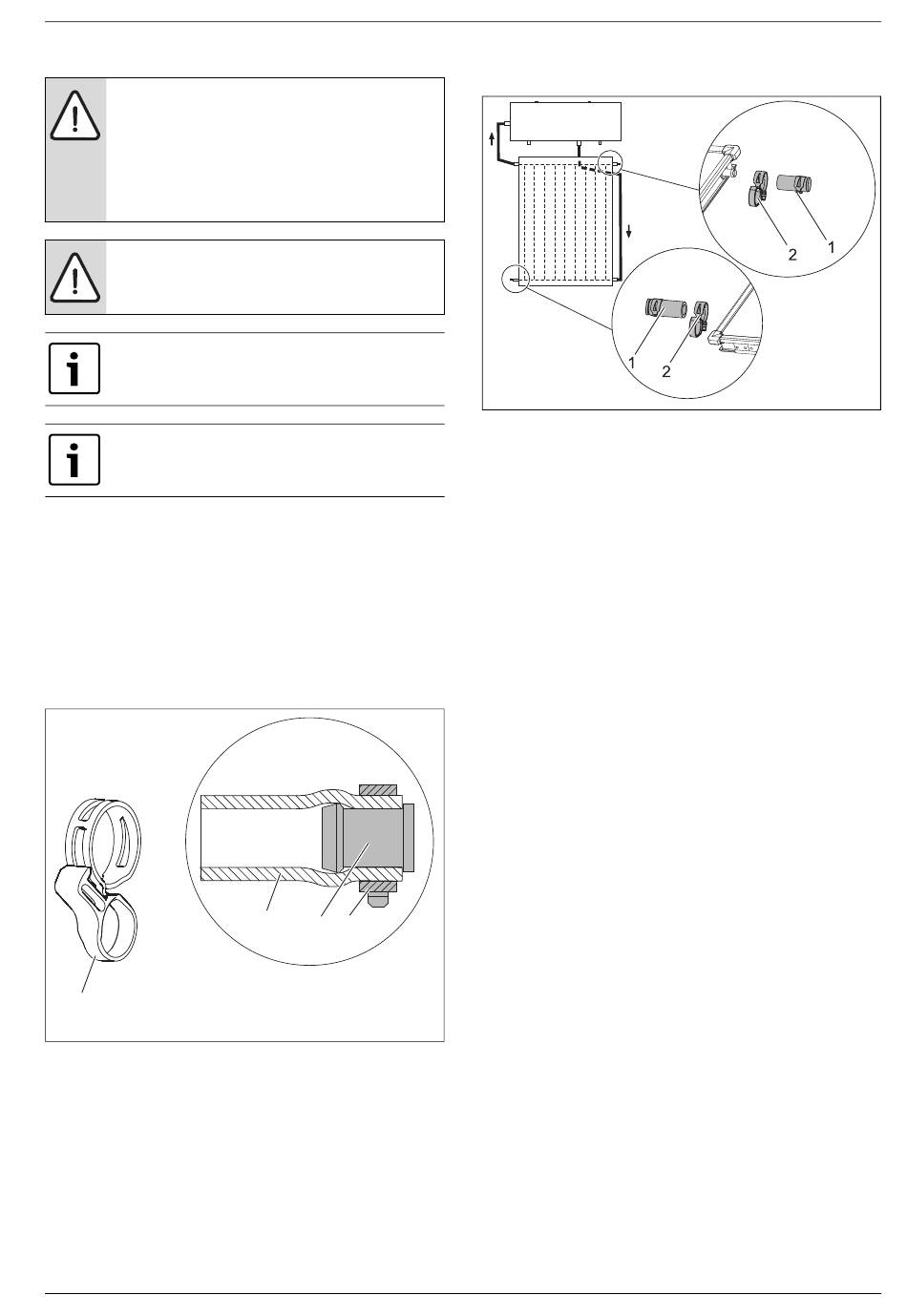 2
1
1
2