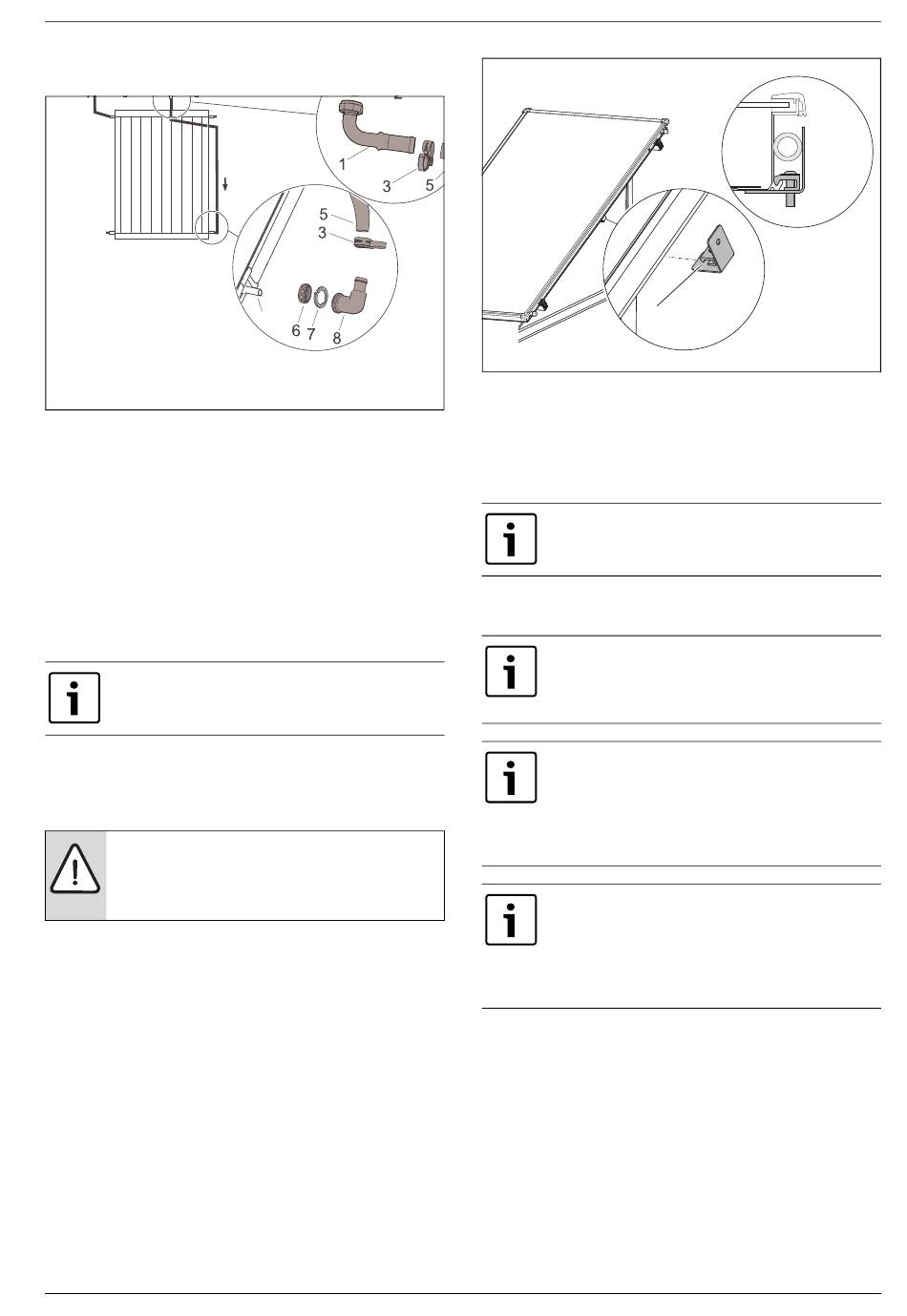 1
3
5
5
3
6
7
8