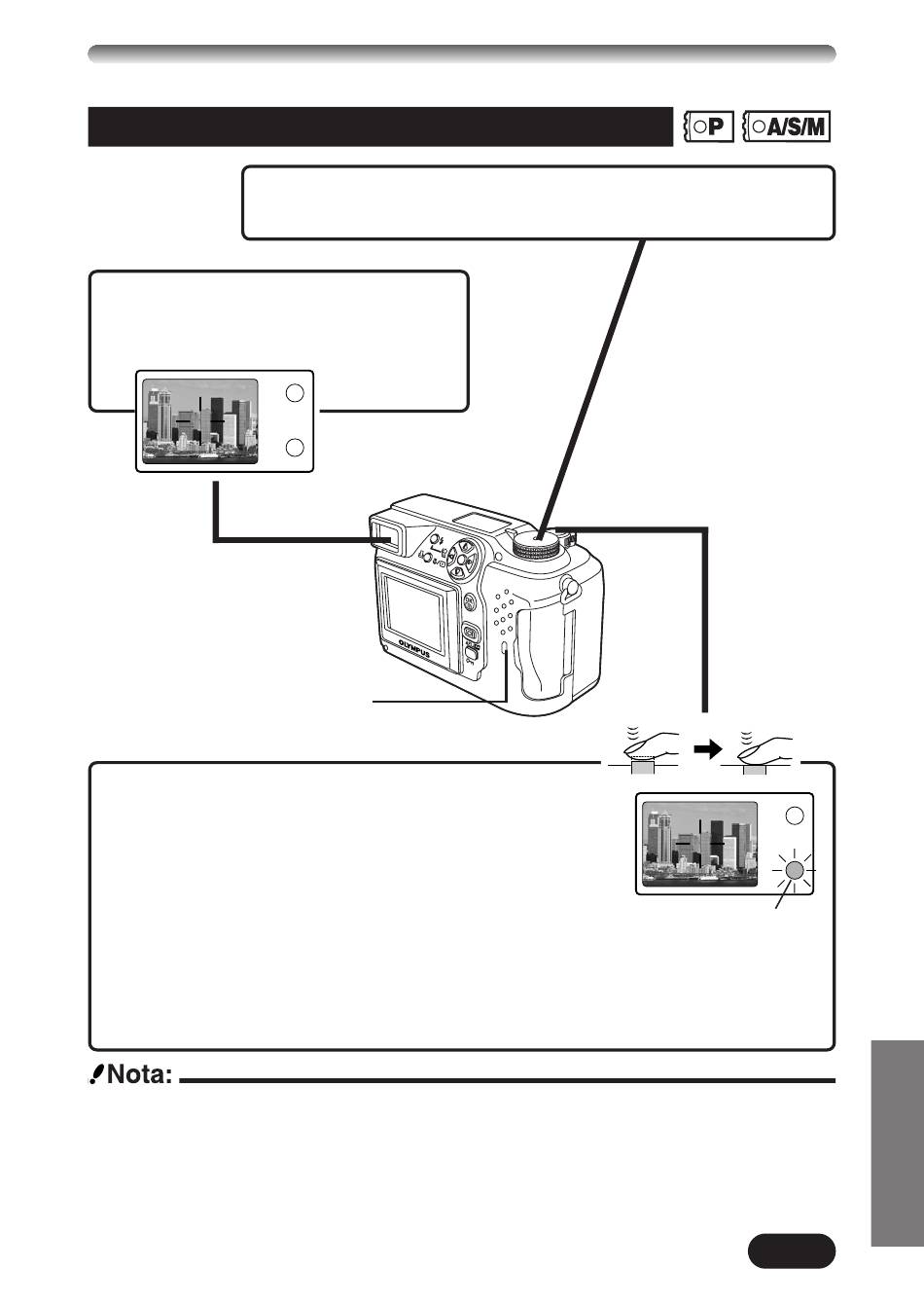 P A/S/M

OLYMPUS

Nota: