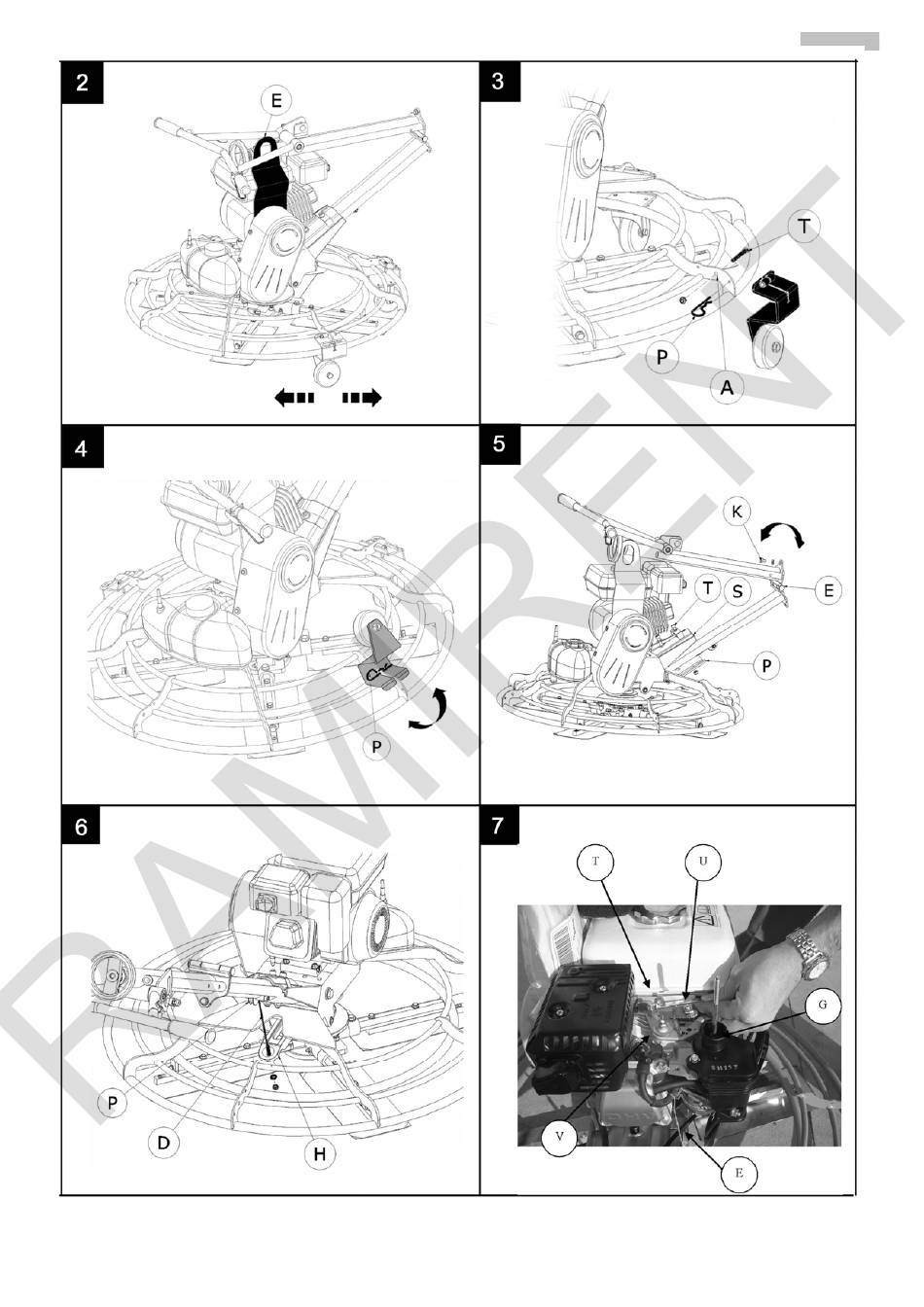 2

E

3

T

P

A

4

P

5

K

T

S

E

P

6

P

D

H

7

T

U

G

V

E

RAMIRENT