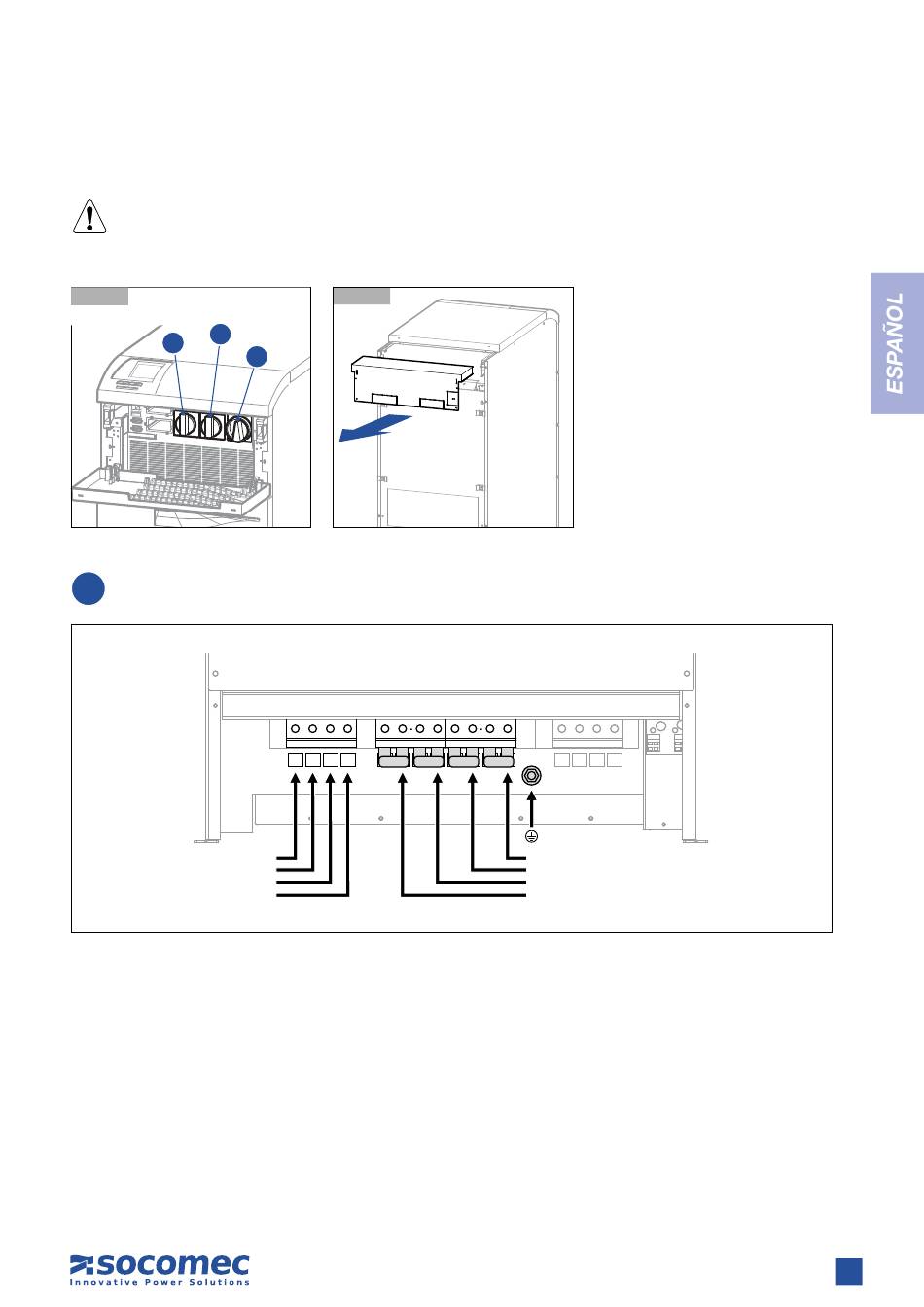 ESPAÑOL

socomec
Innovative Power Solutions