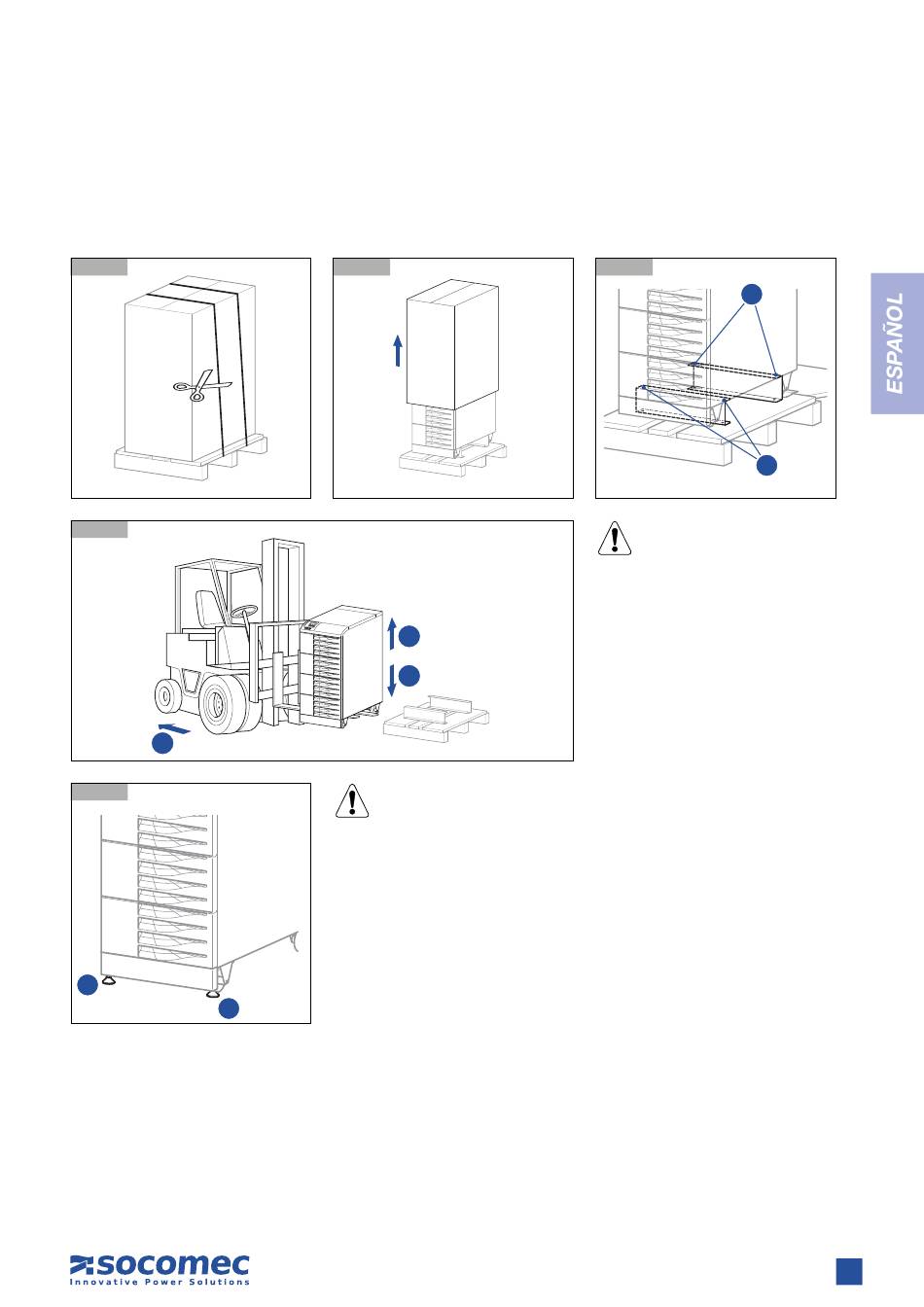 ESPAÑOL

socomec
Innovative Power Solutions