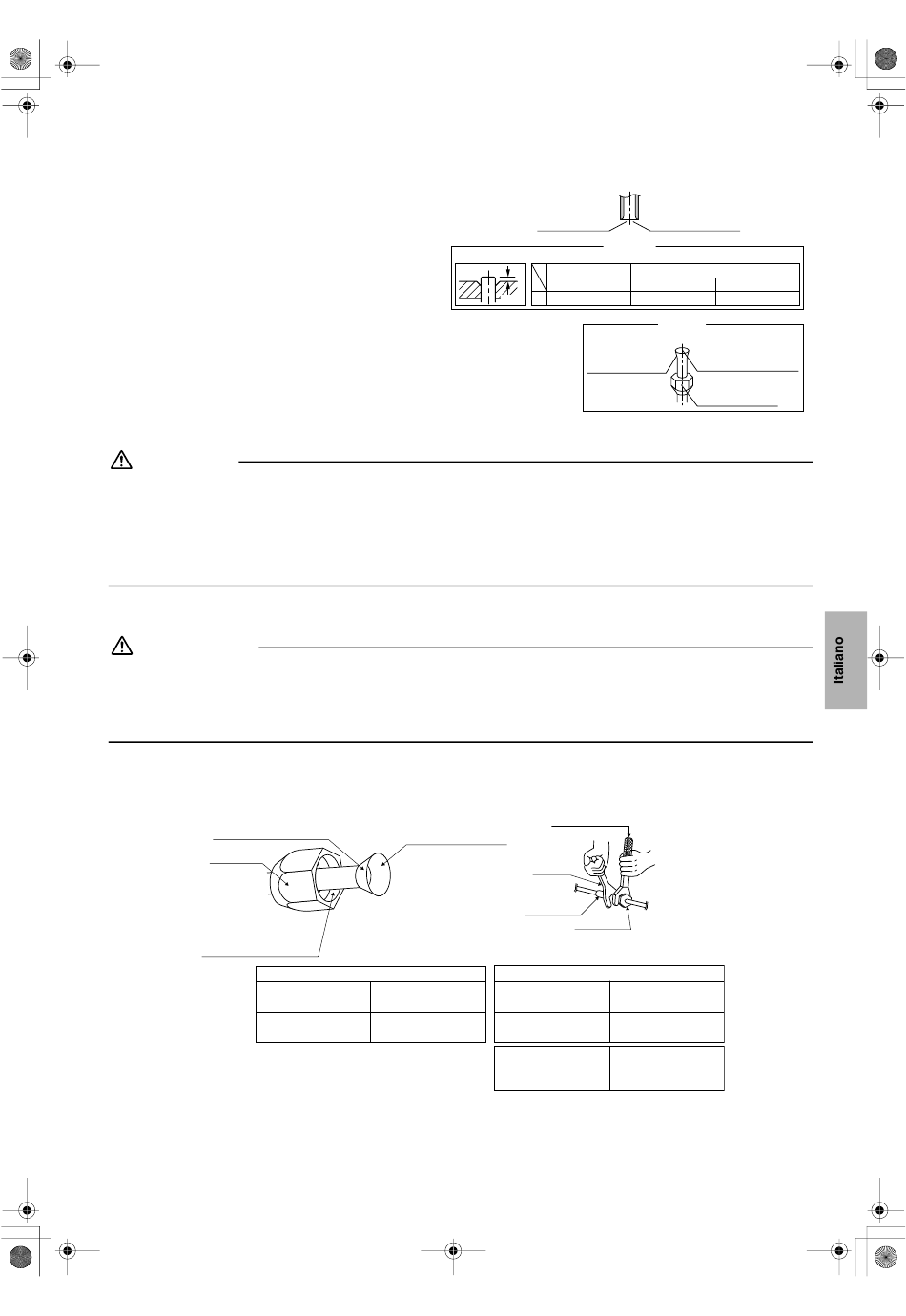 Italiano