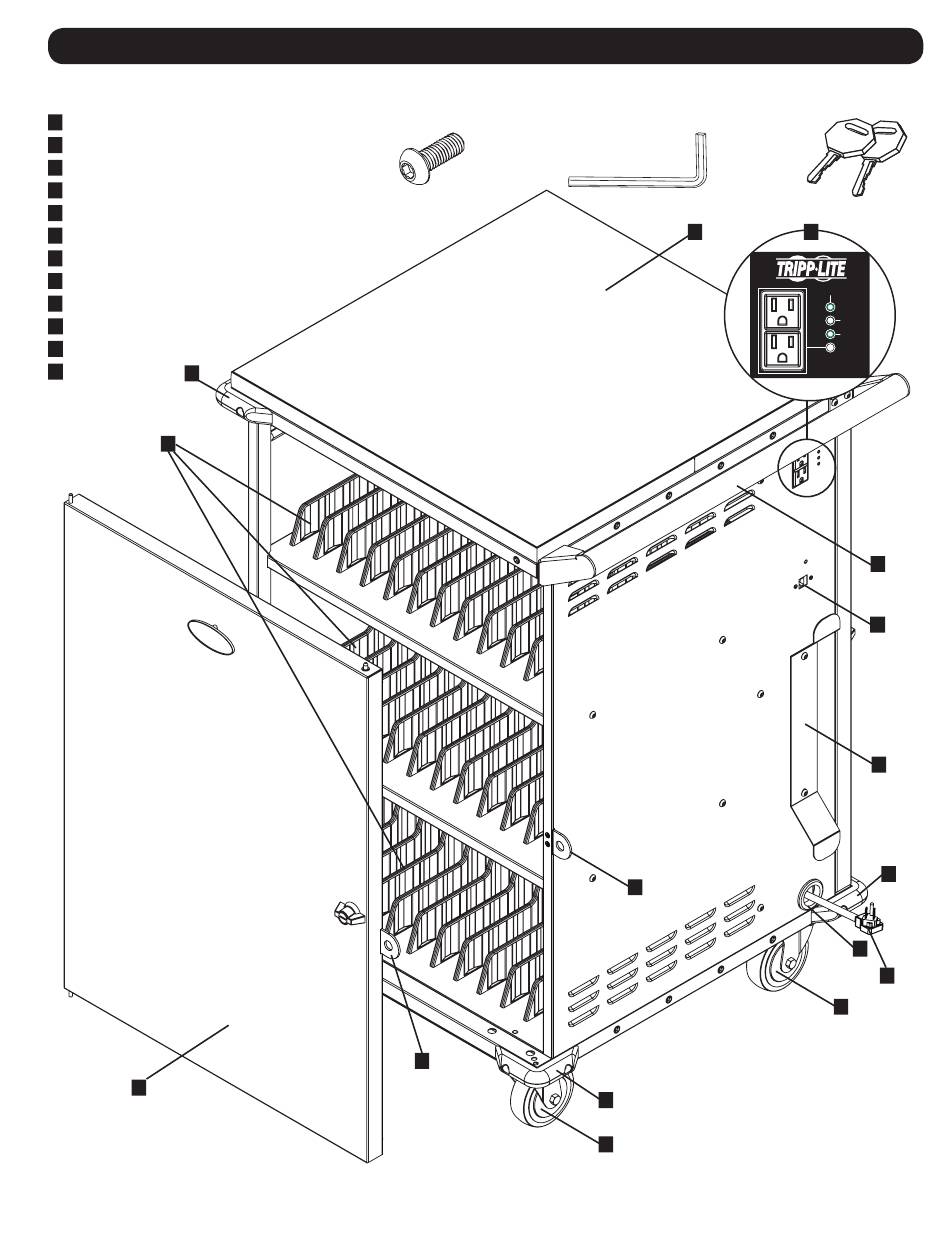 TRIPP·LITE