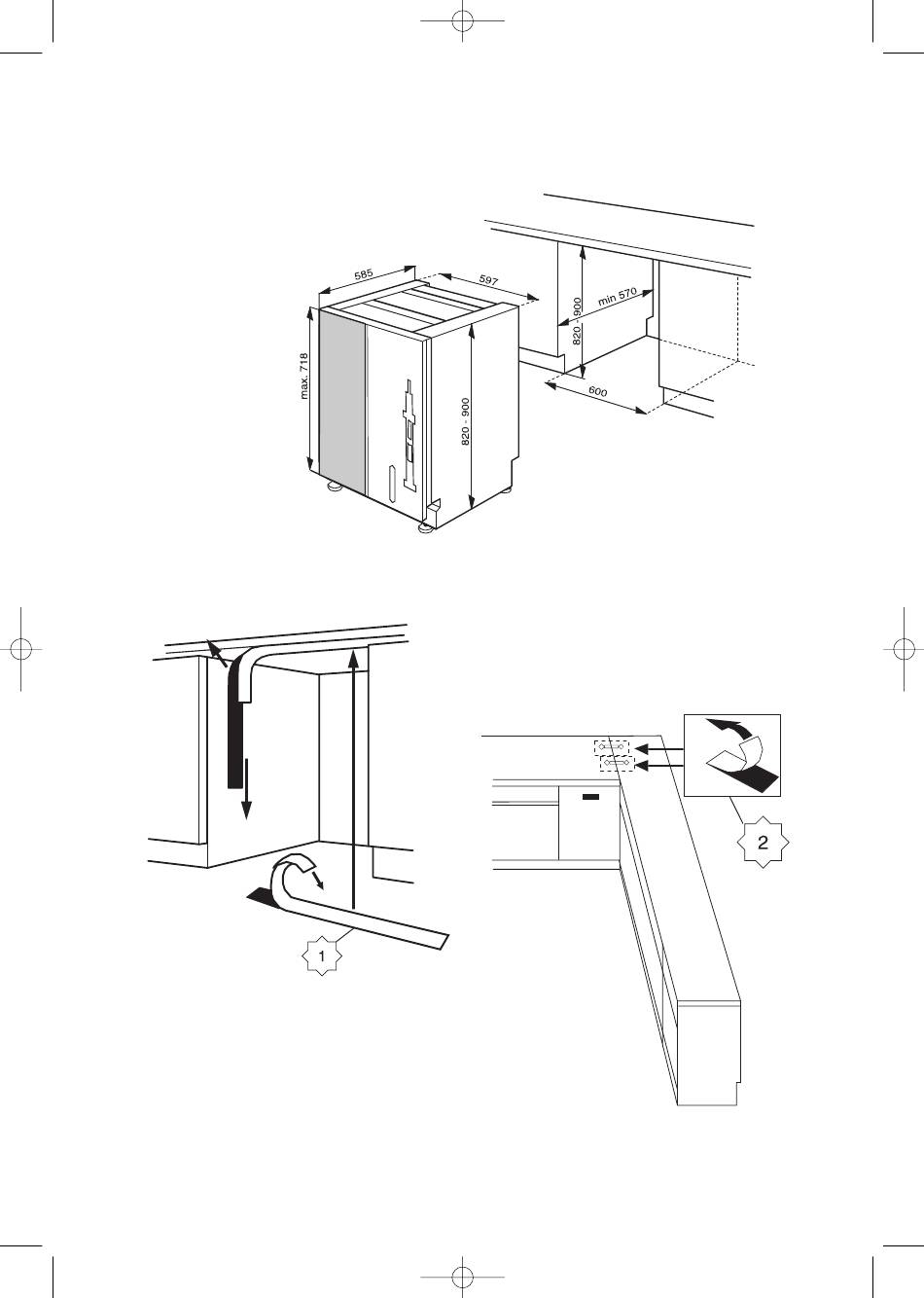 585
597
max. 718
820 - 900
820 - 900
min 570
600
1
2