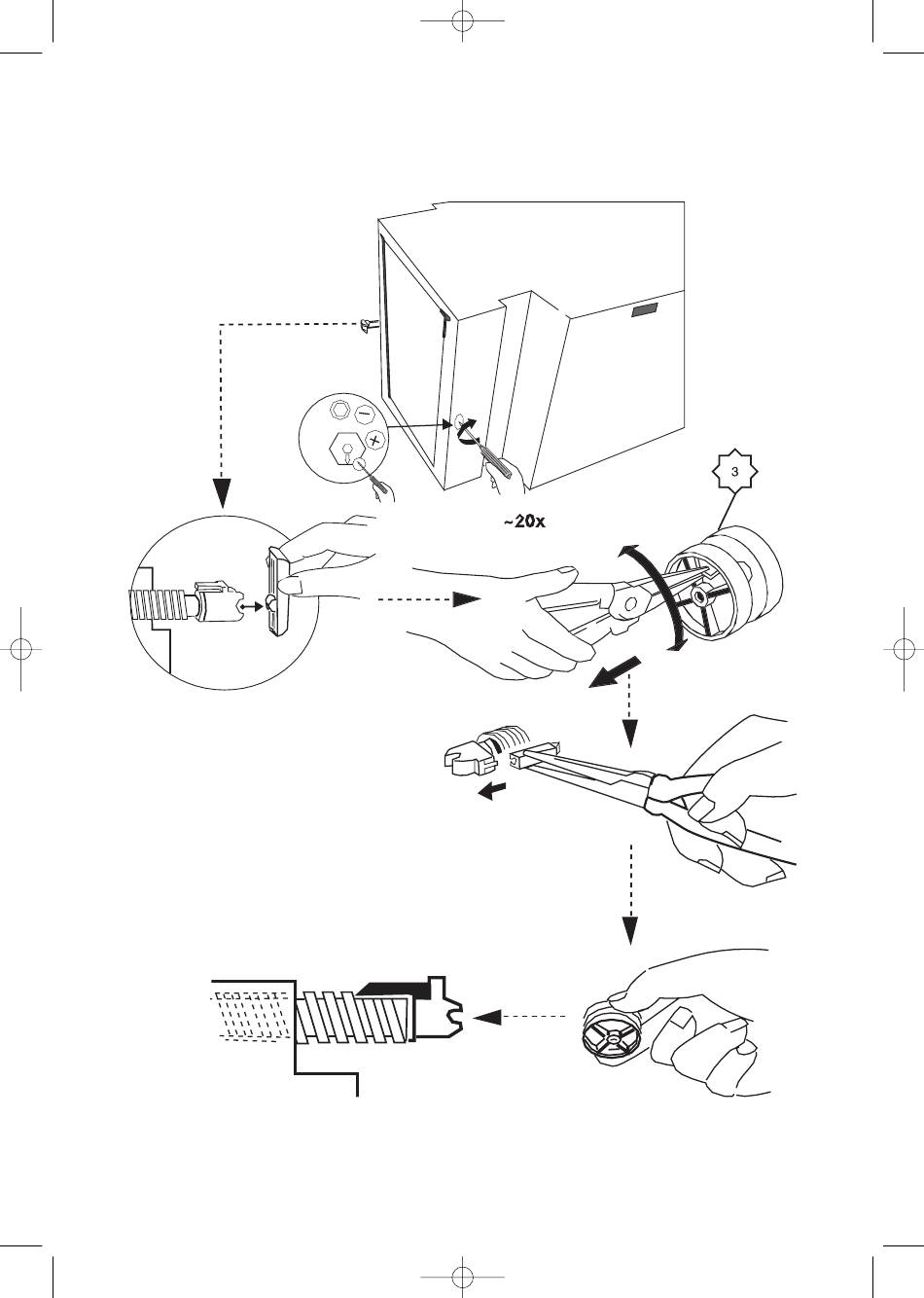 3

~20x