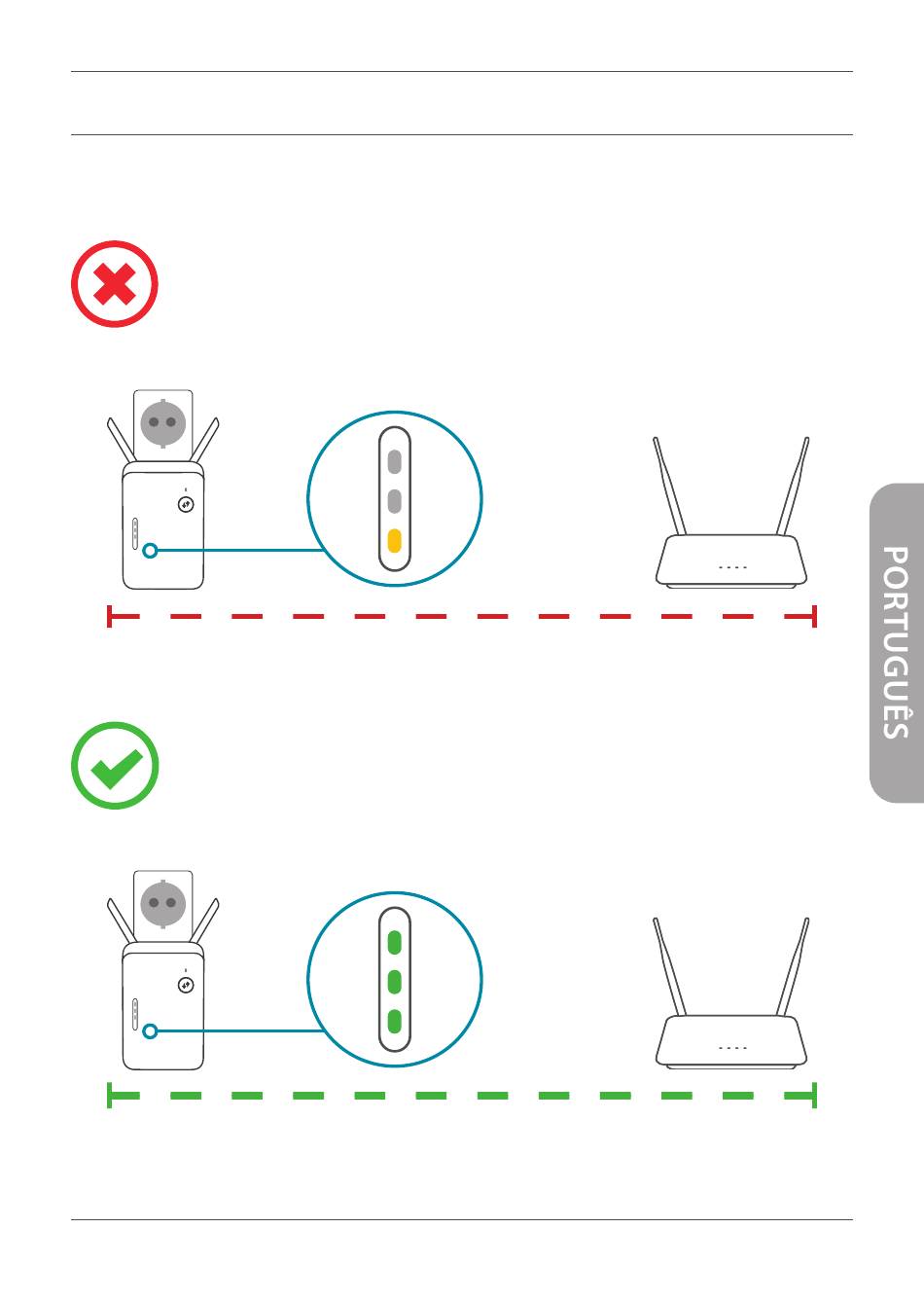 PORTUGUÊS