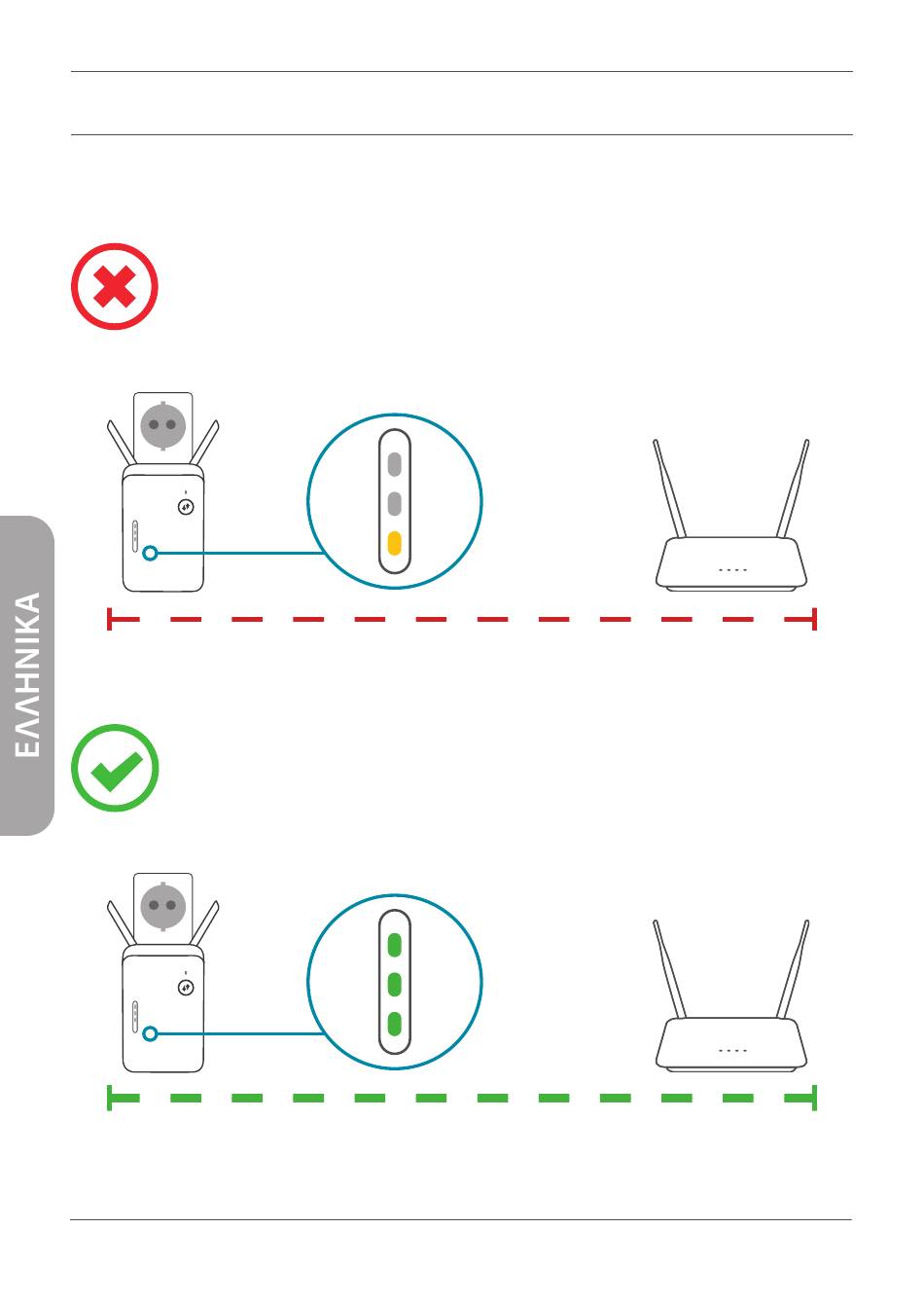 ΕΛΛΗΝΙΚΑ