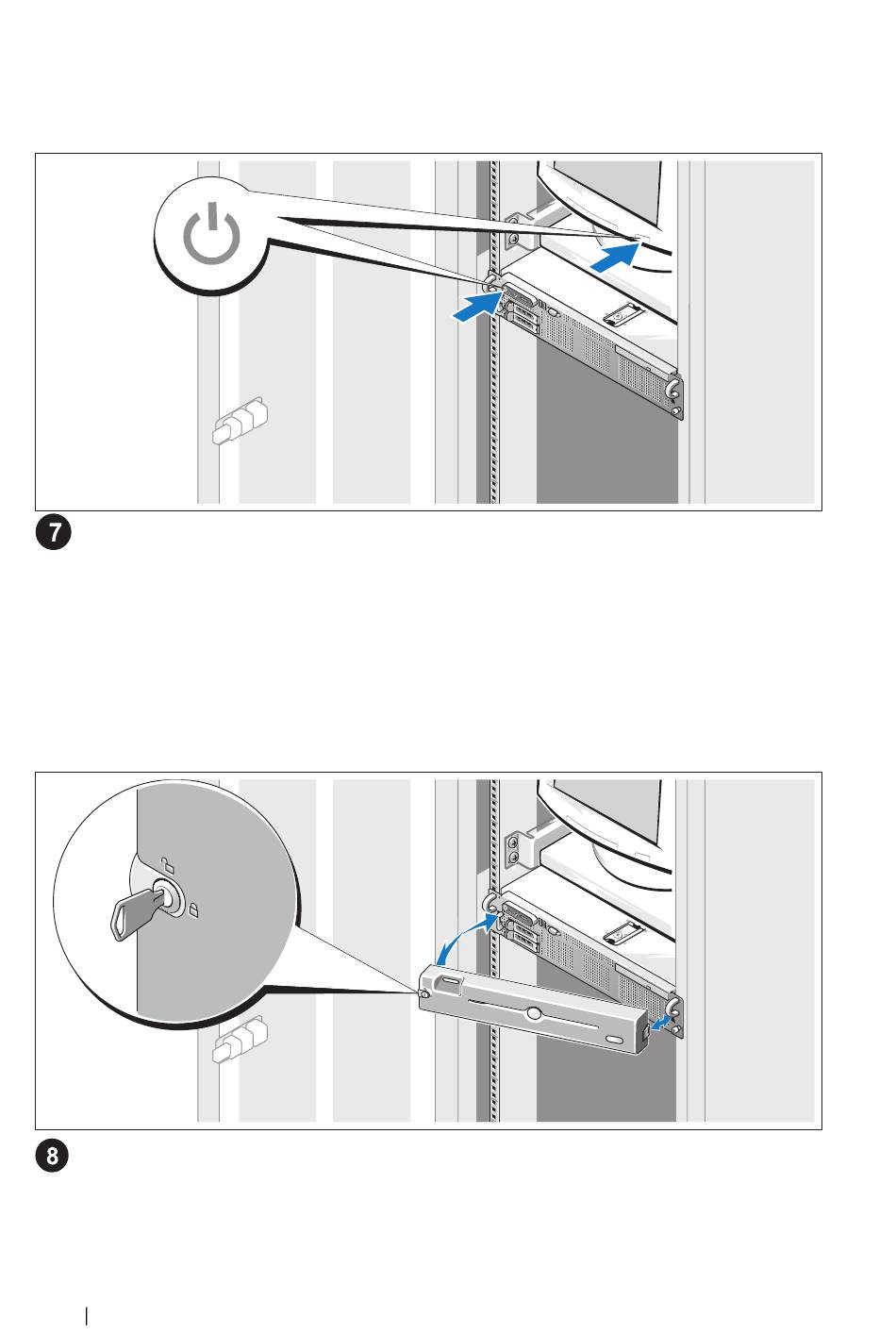 7

8