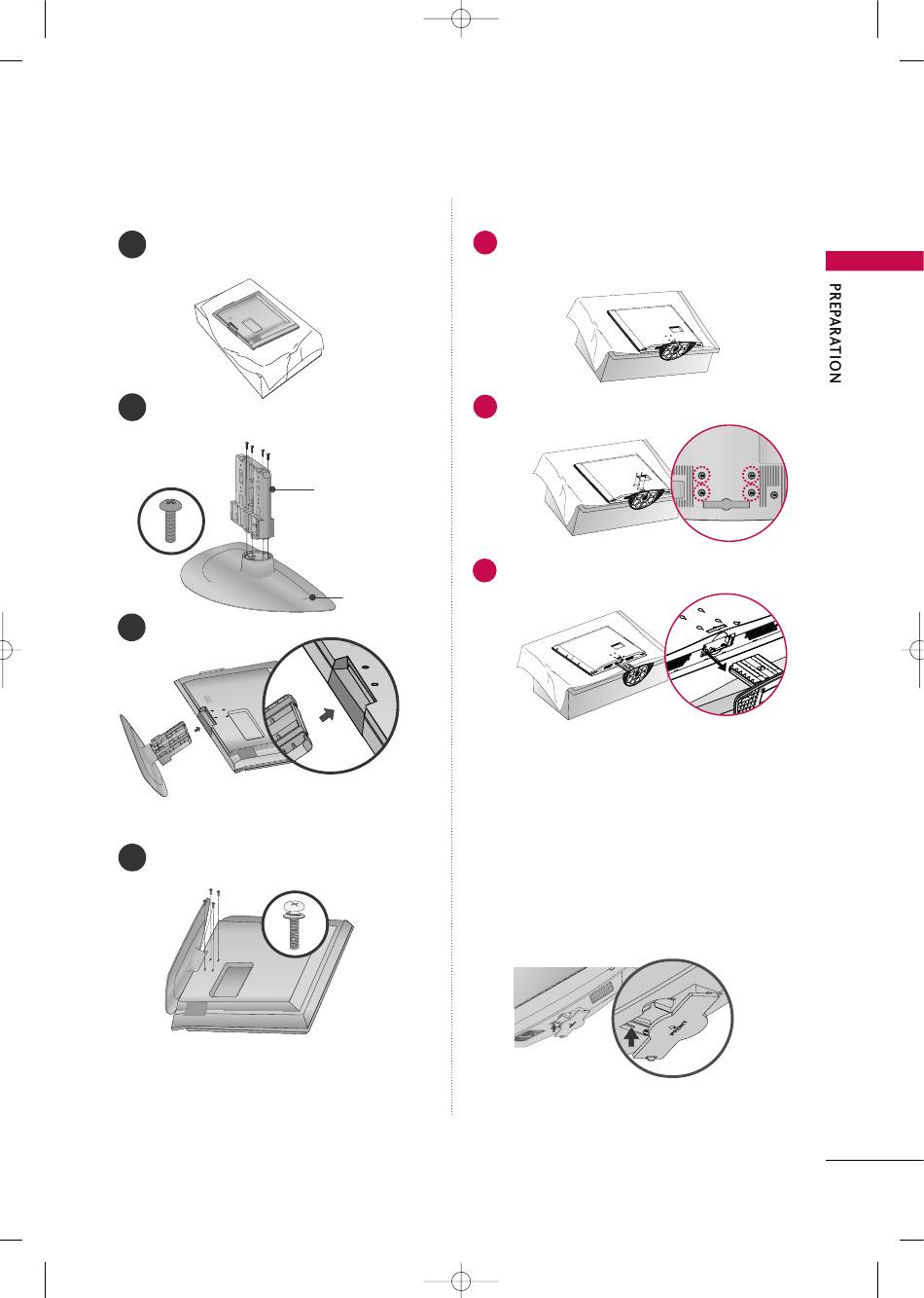 PREPARATION