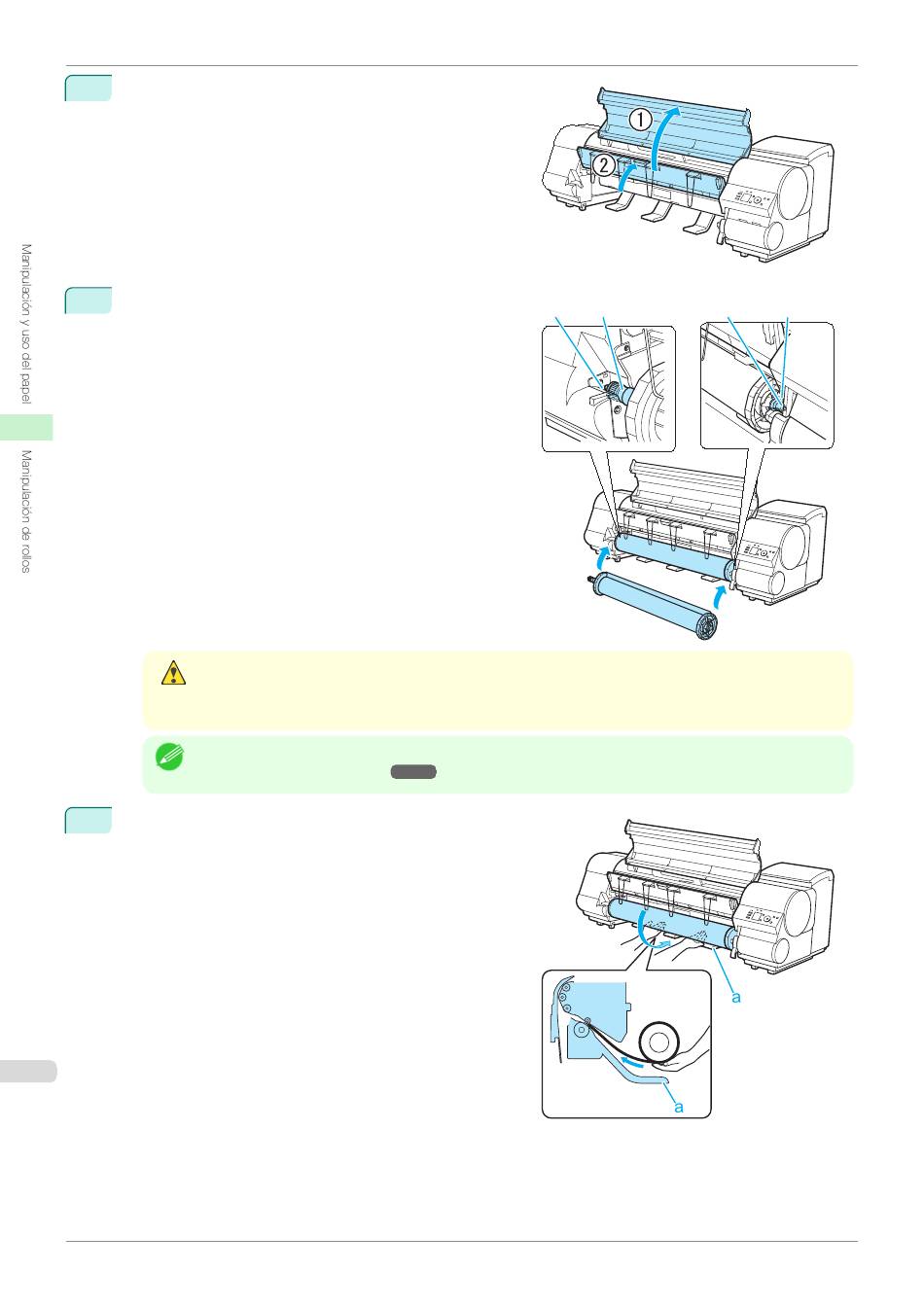 Manipulación y uso del papel

Manipulación de rollos

①

②

a

a