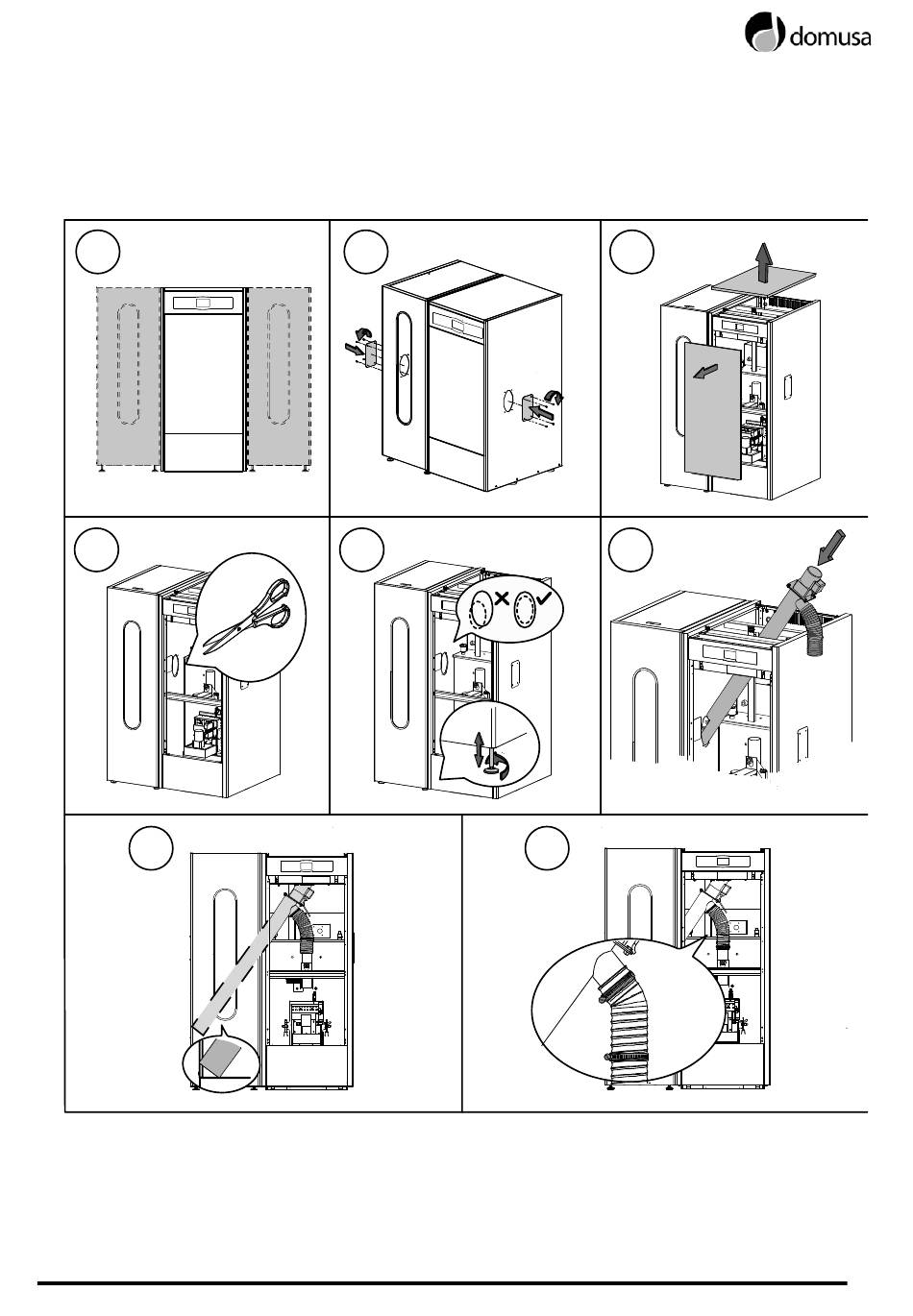 domusa