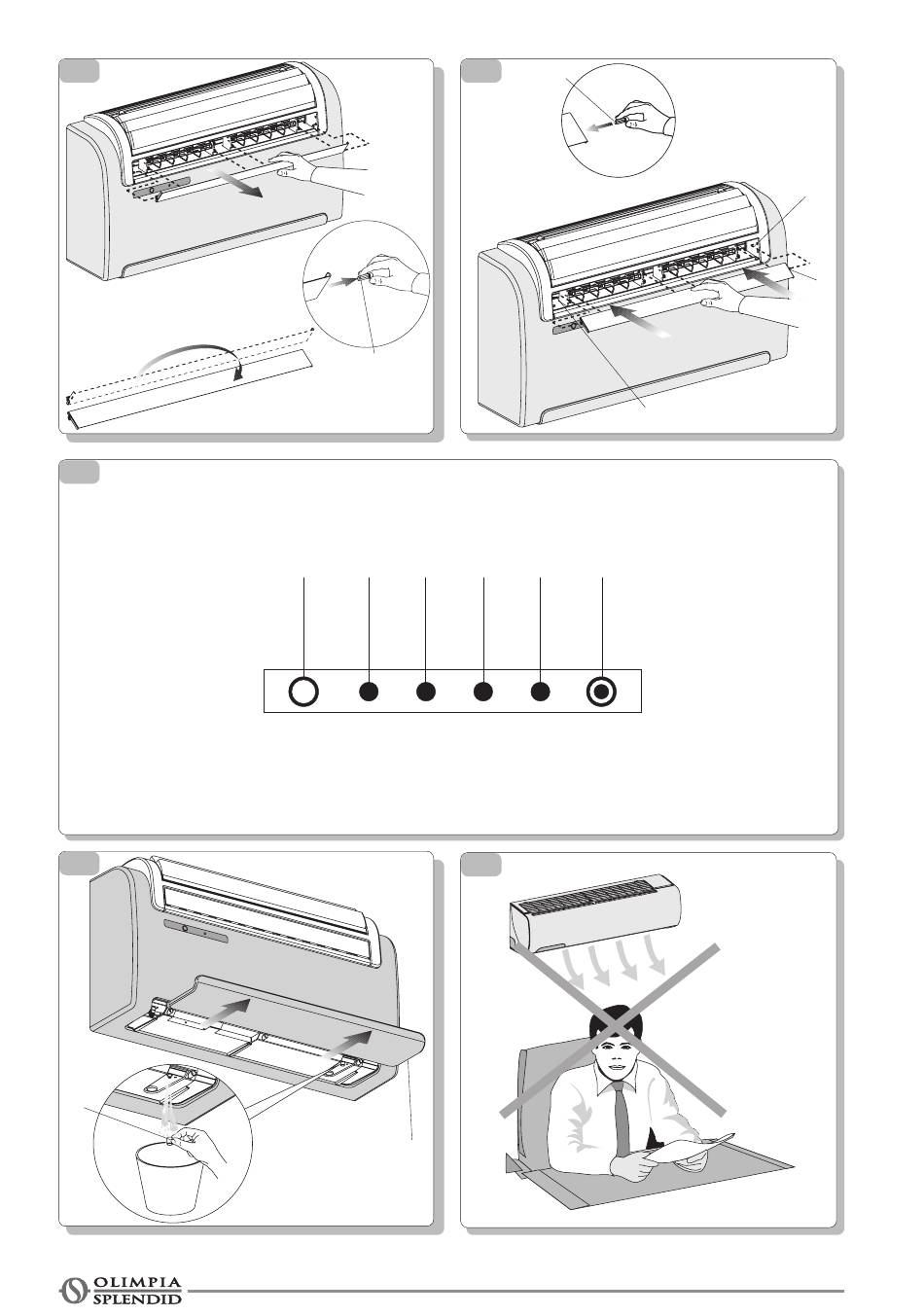 OLIMPIA SPLENDID