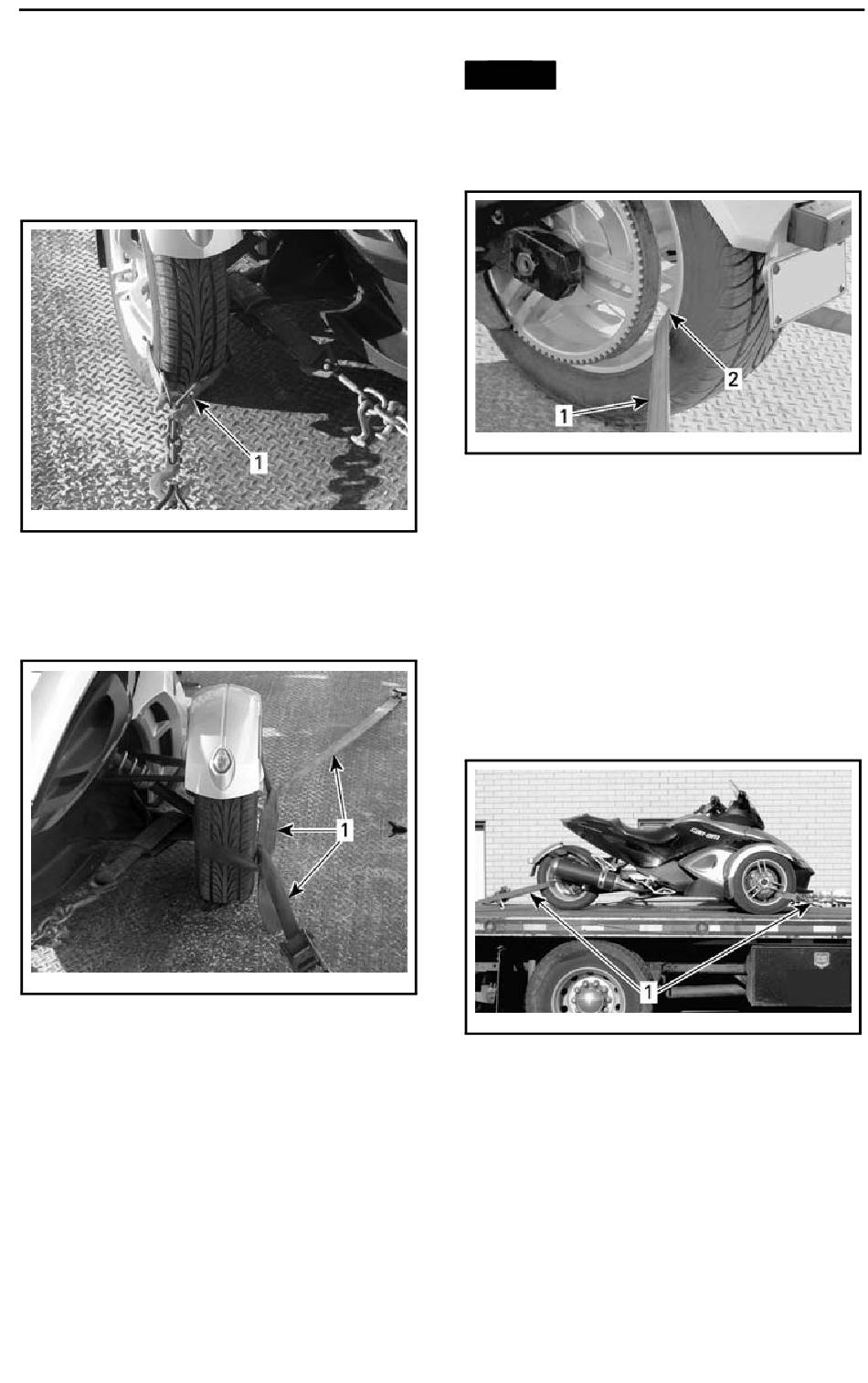 1

1

2

1

1