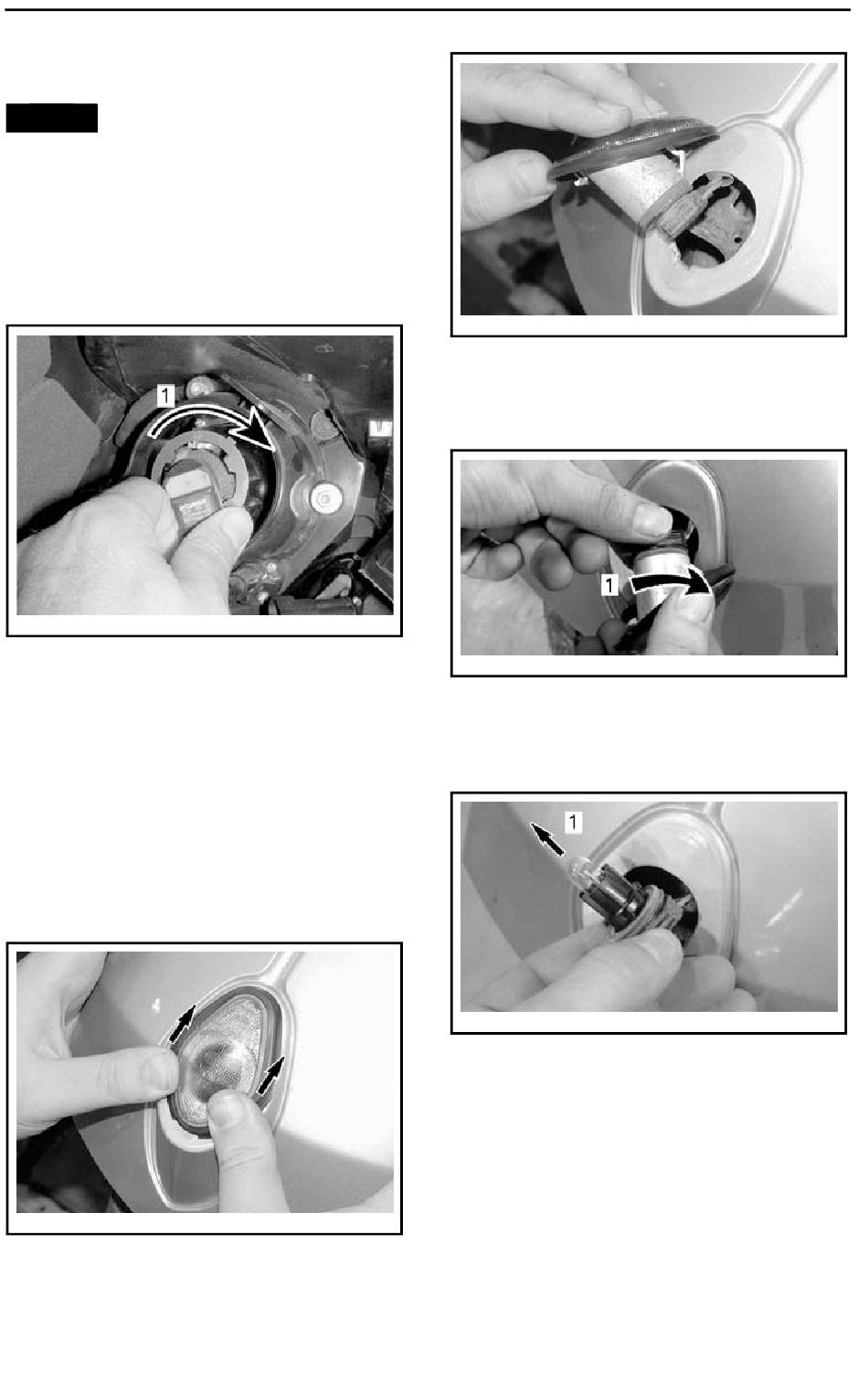 1

1

1