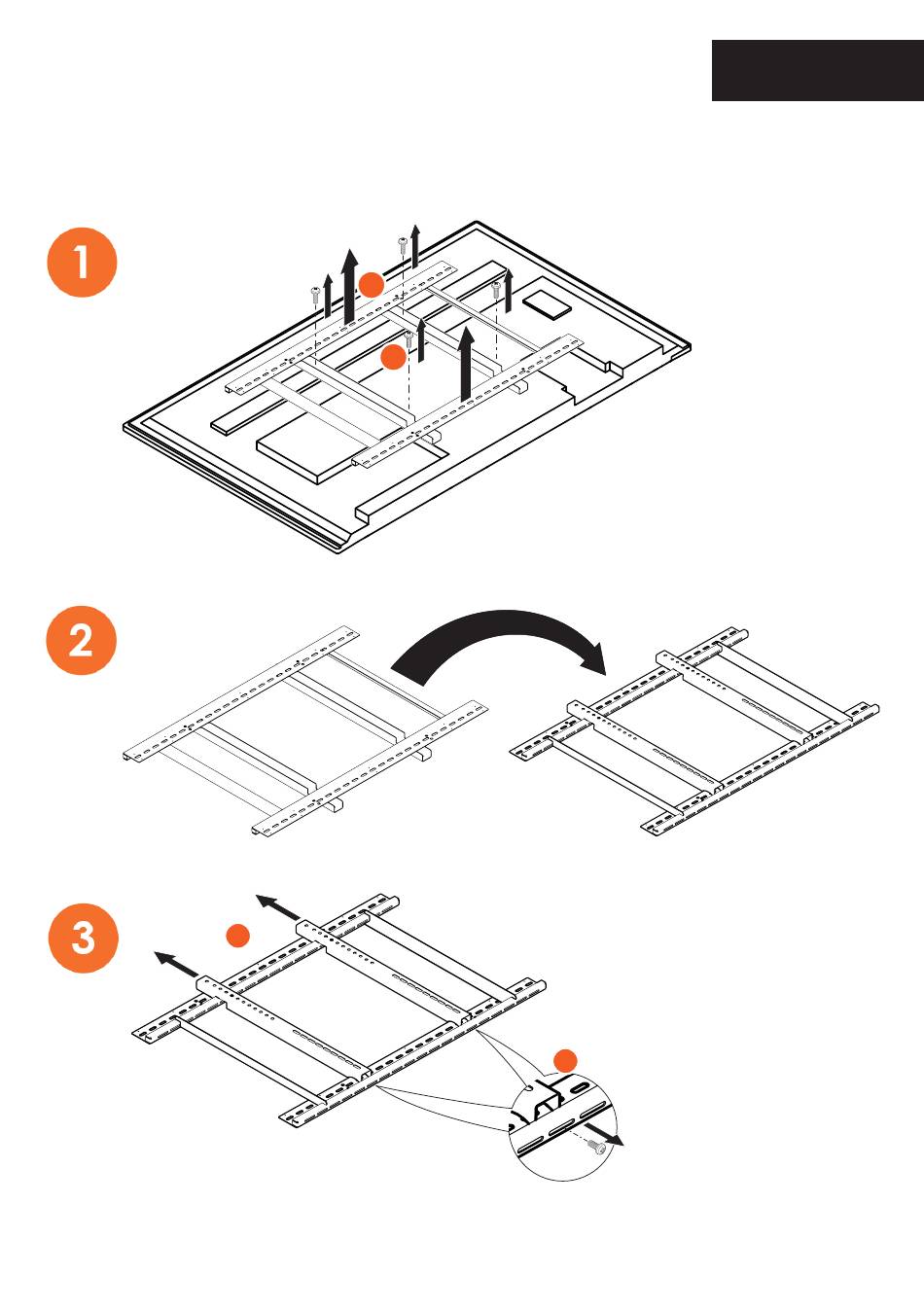 1

2

3