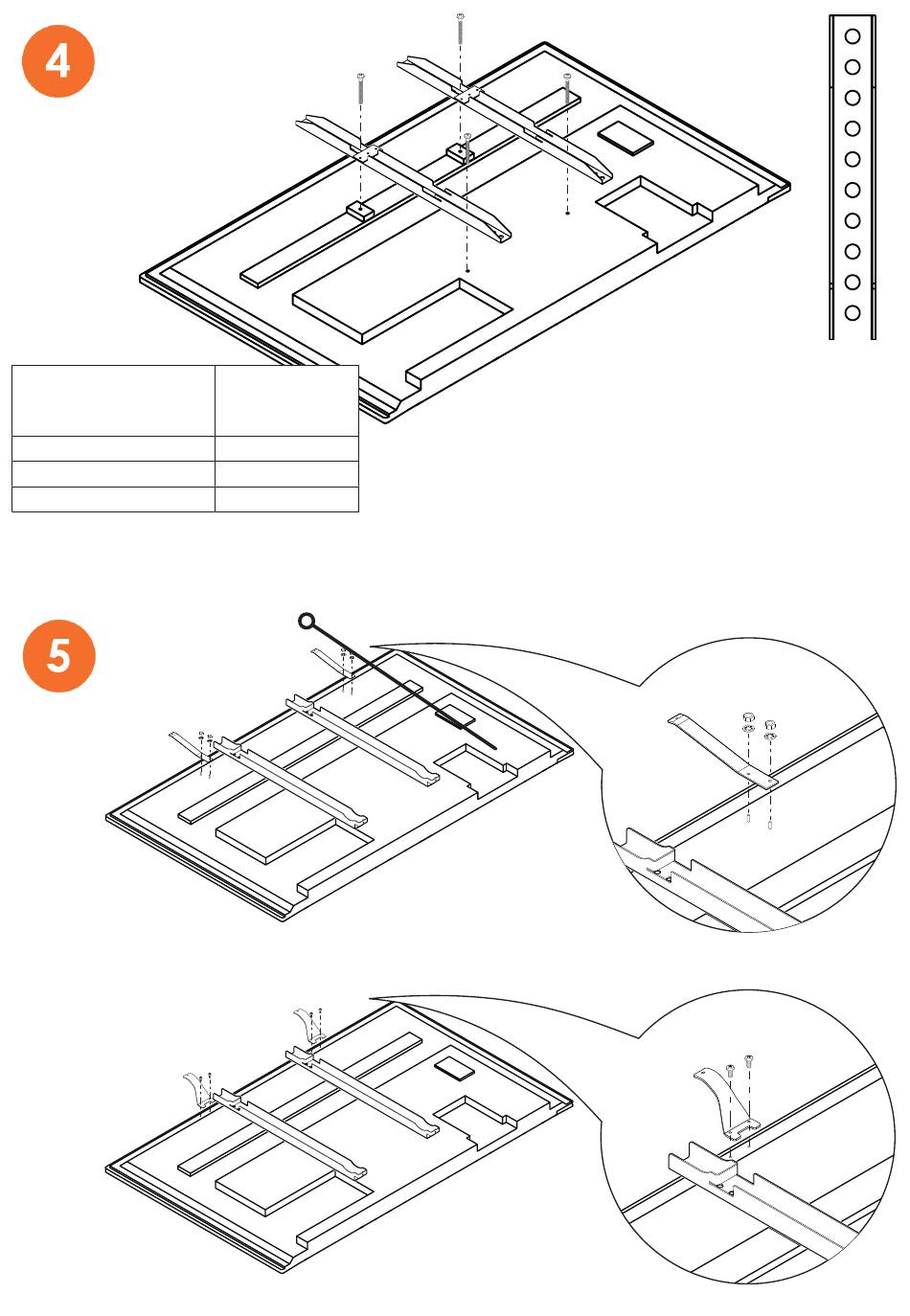 4

5