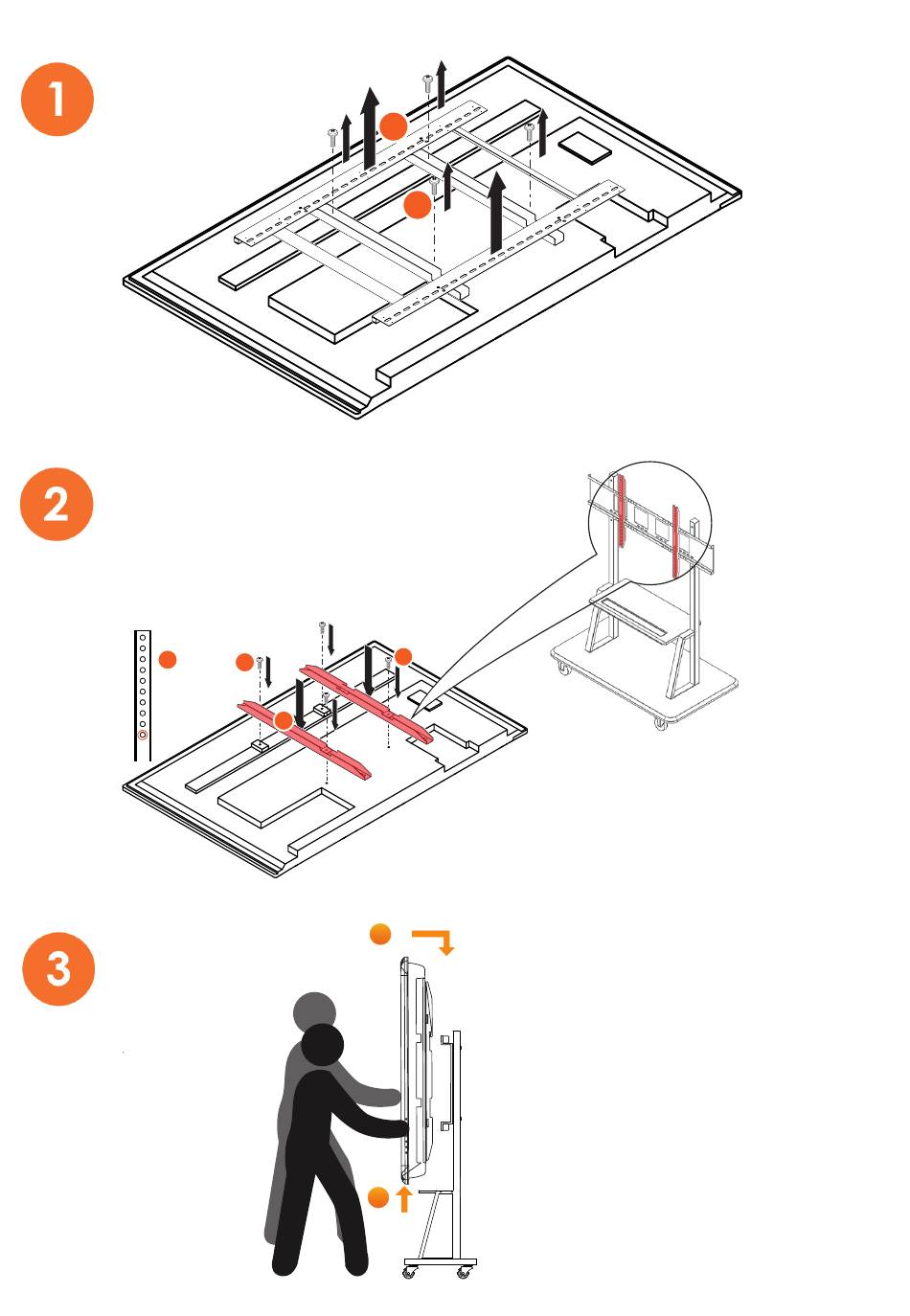 1

2

3