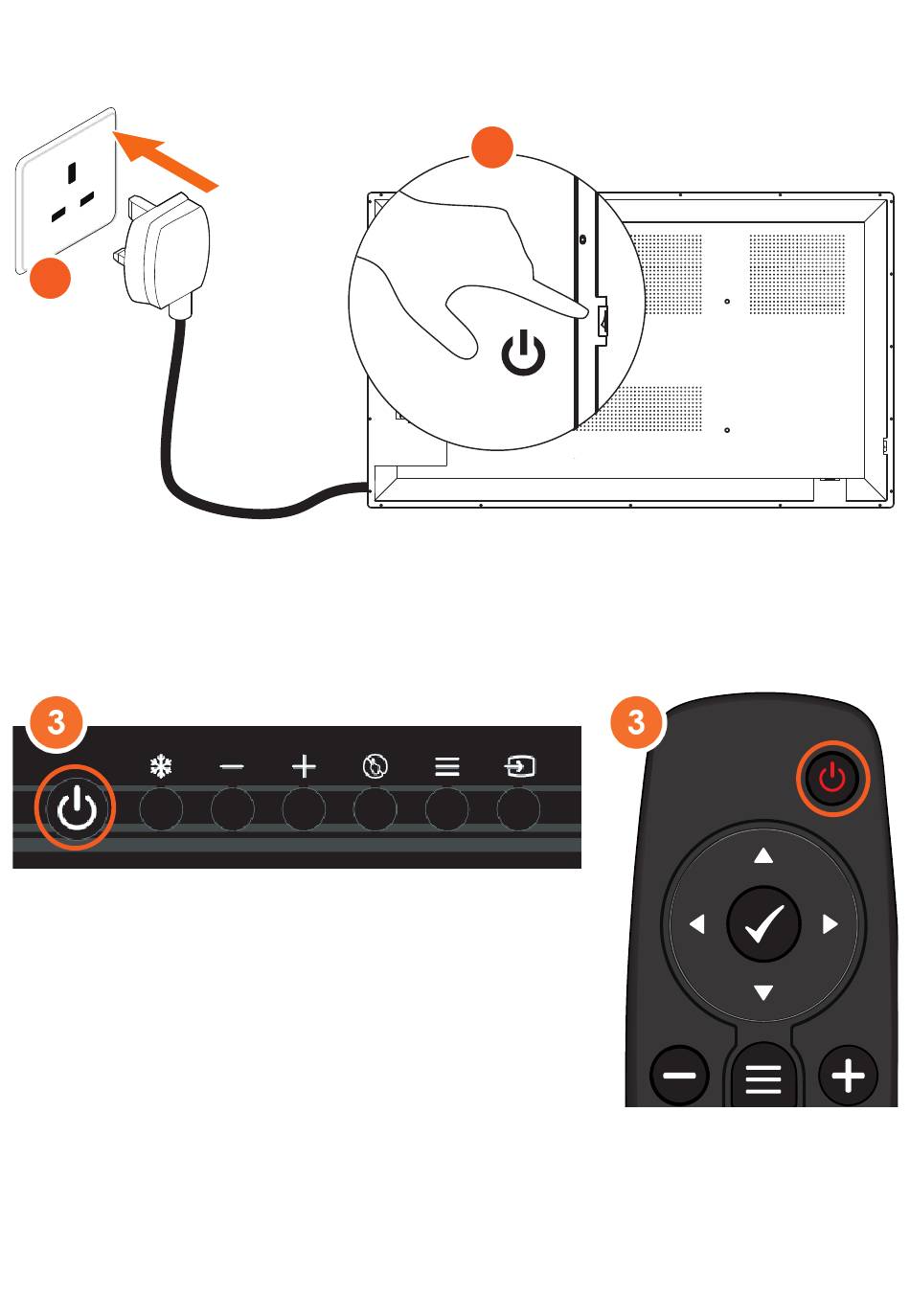 3

3