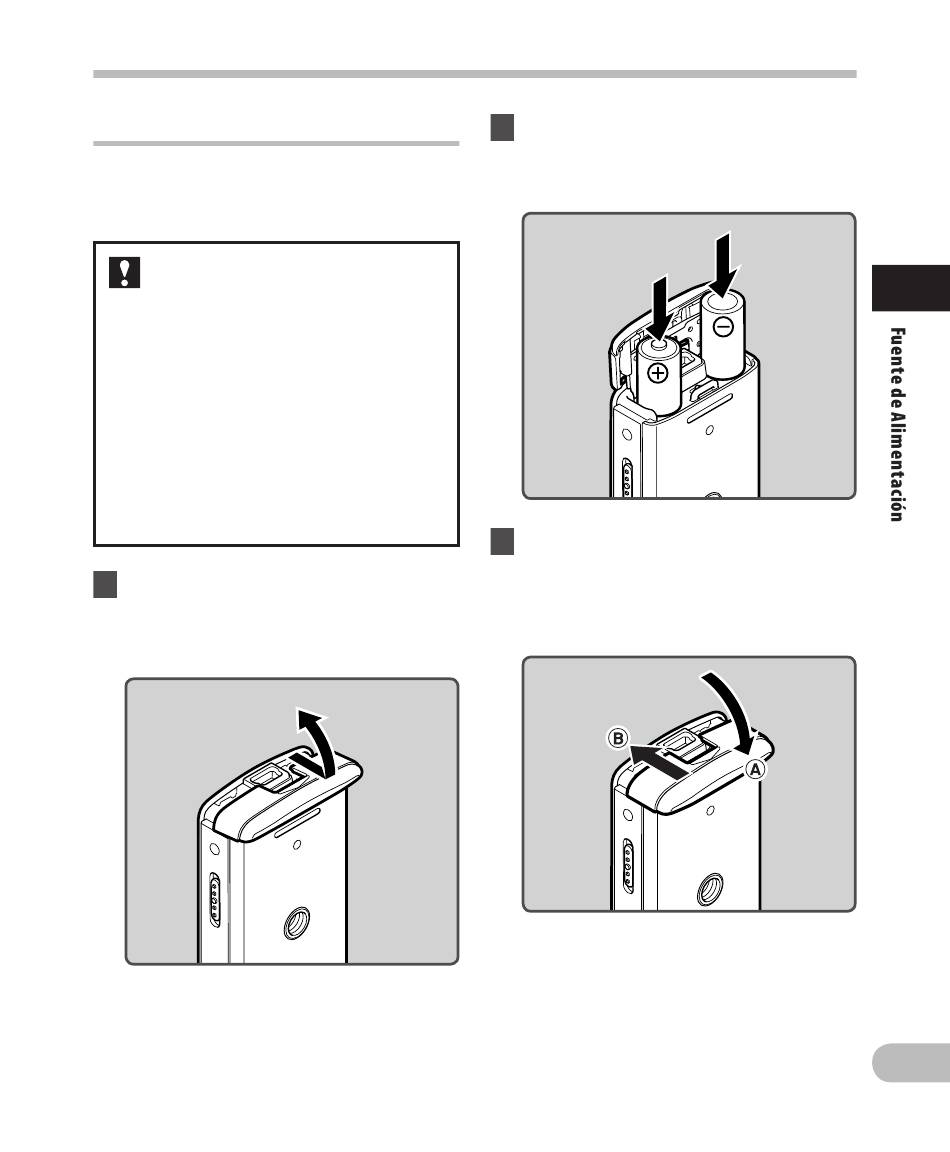 Fuente de Alimentación

B

A