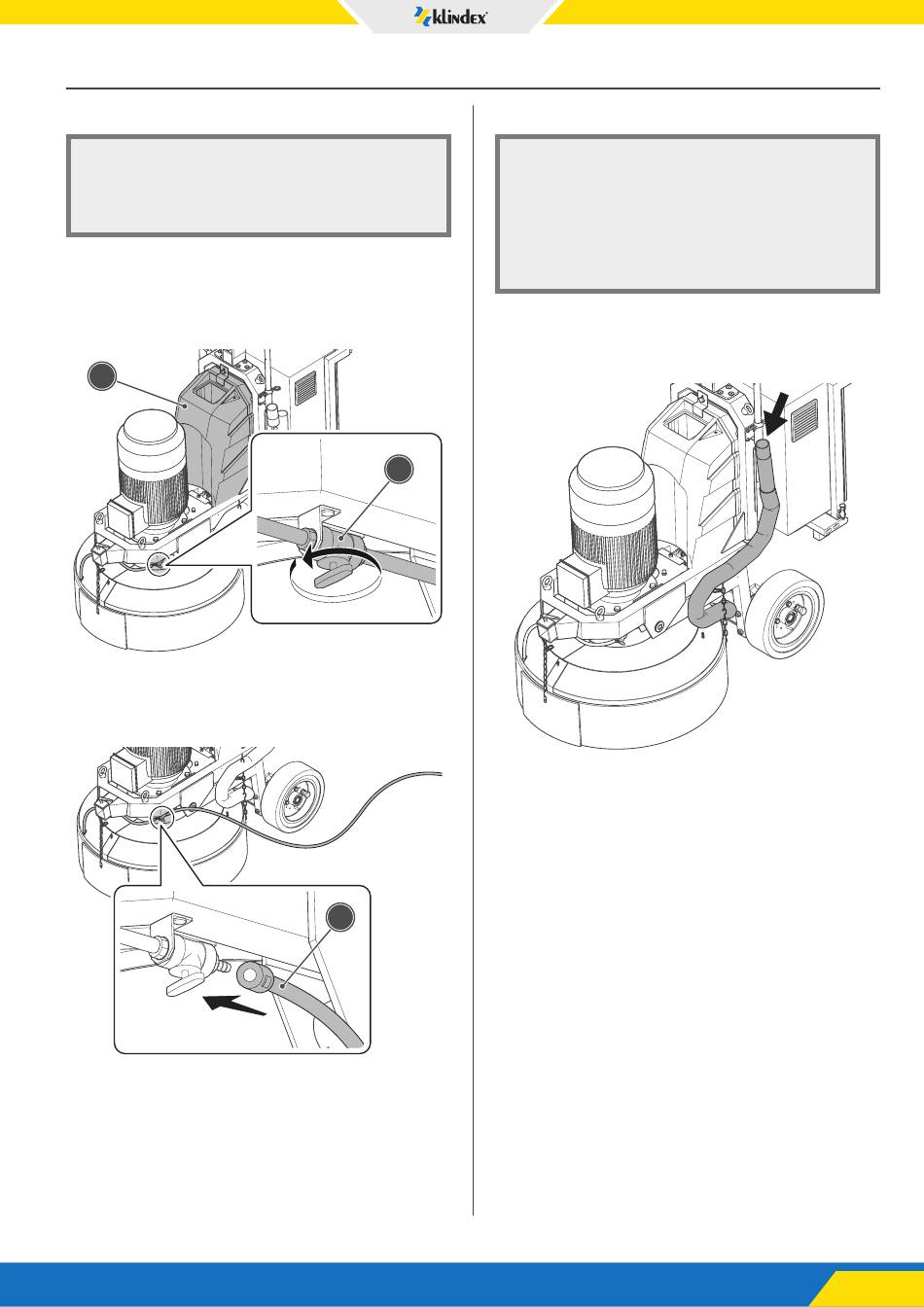 klindex