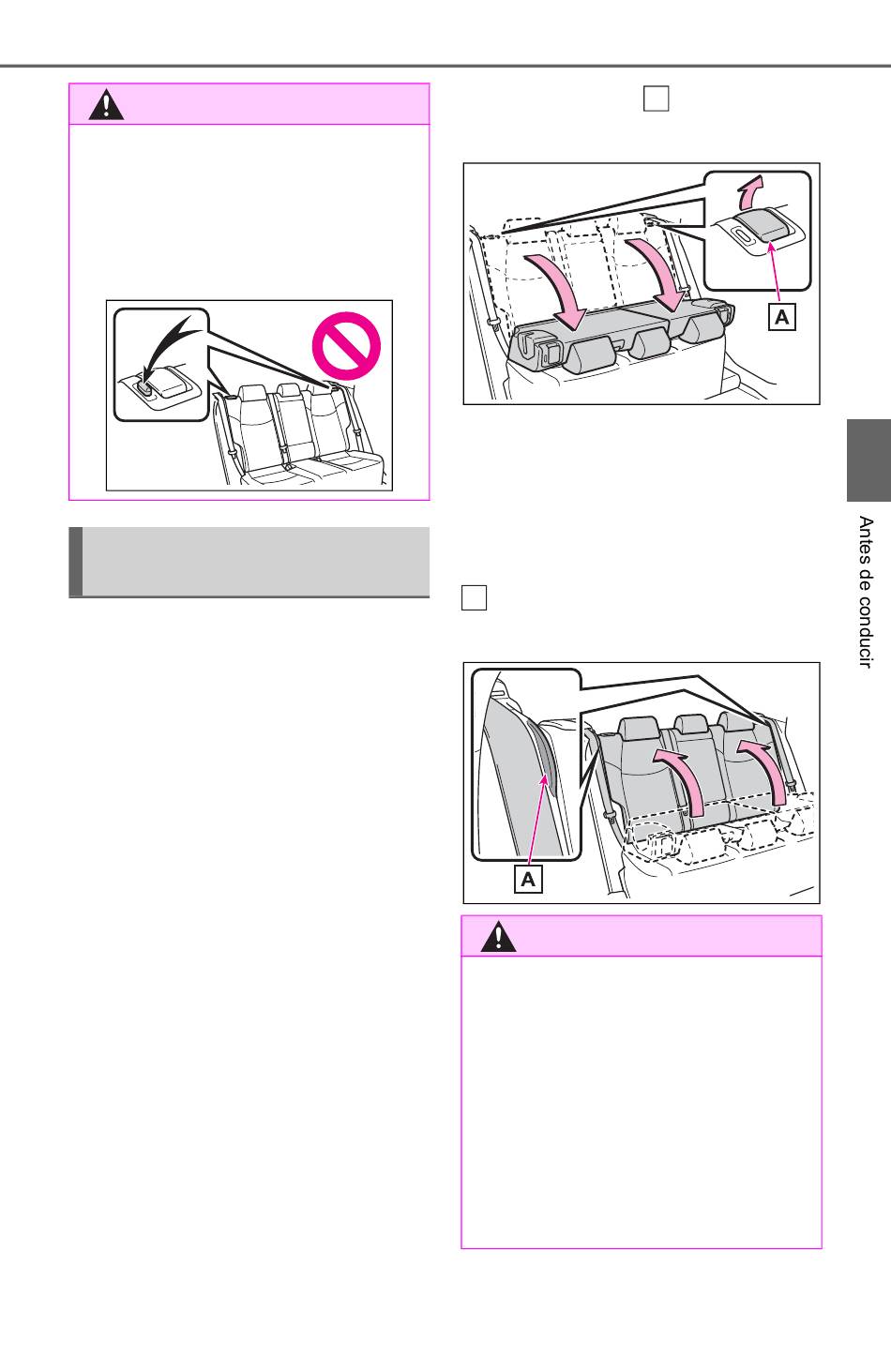 A

A

Antes de conducir