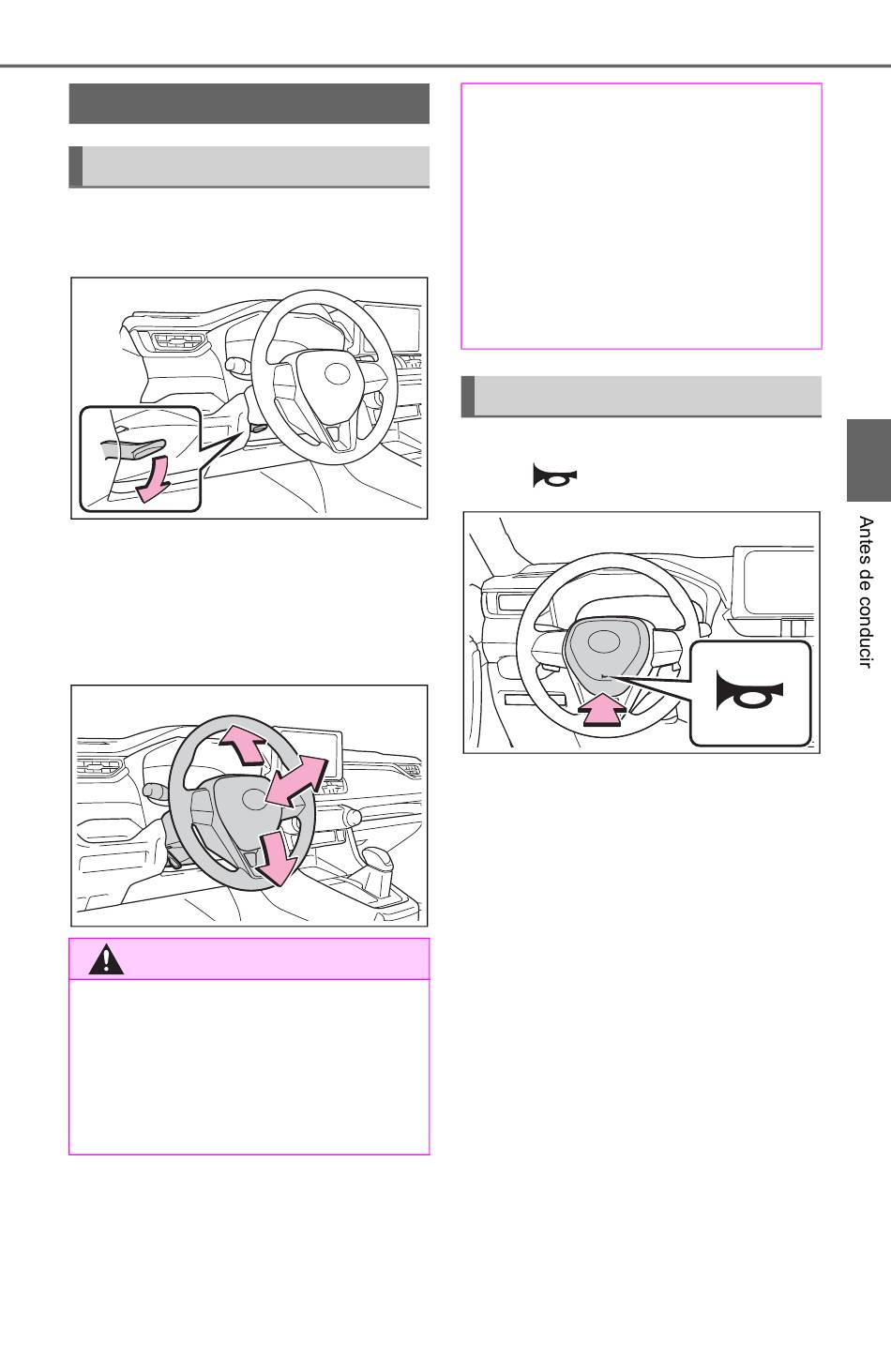 Antes de conducir