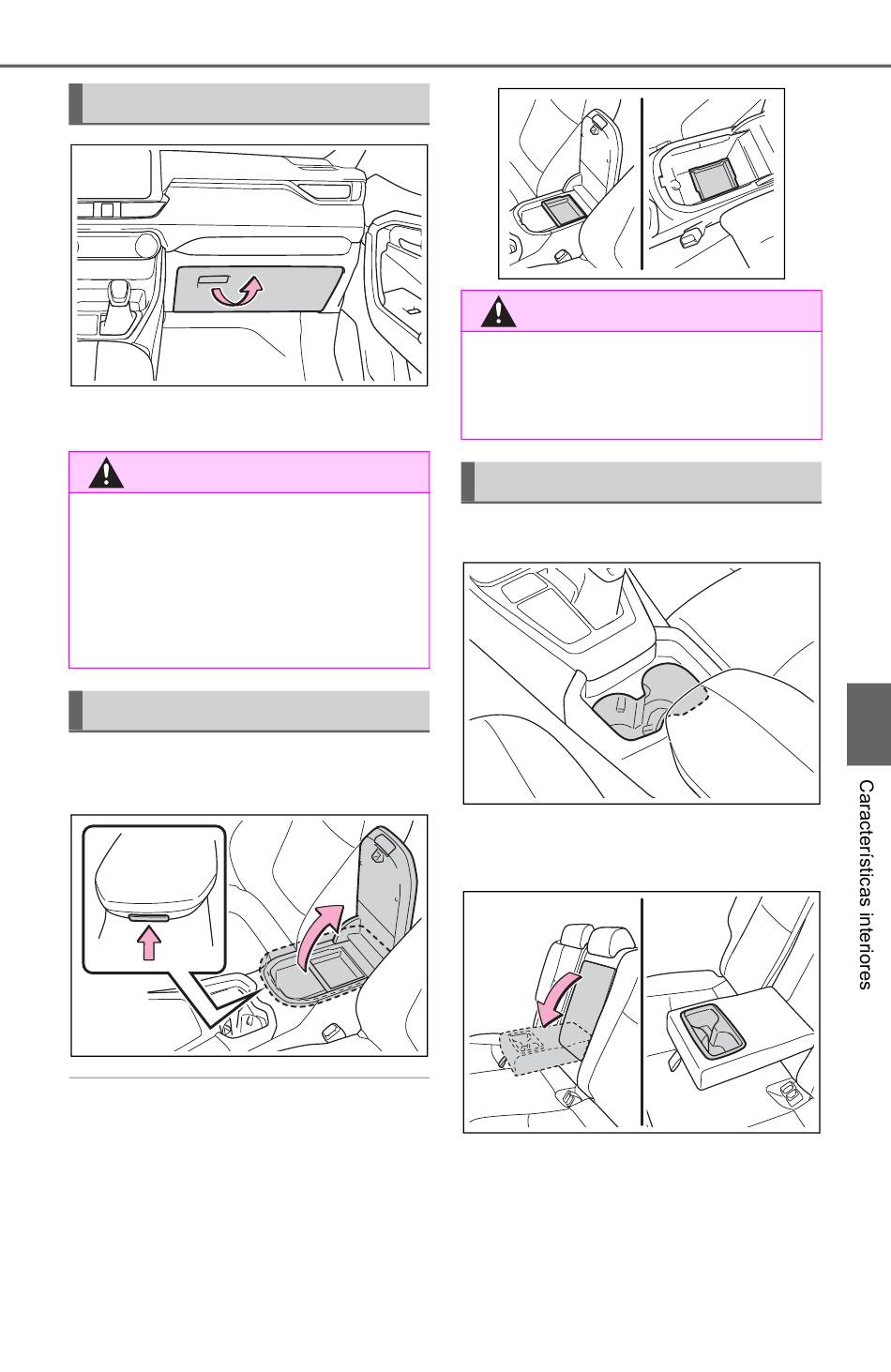 Características interiores