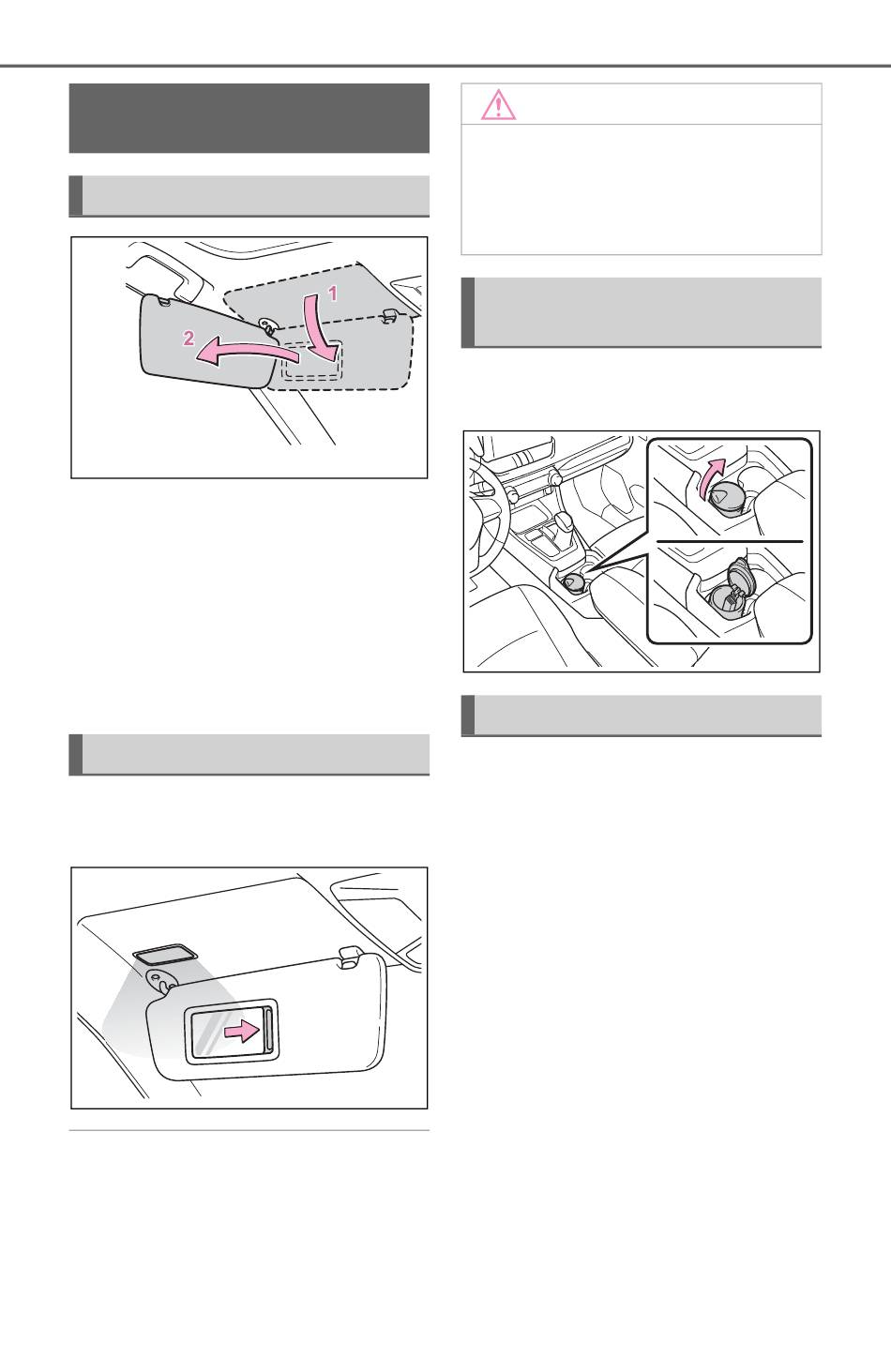 1

2