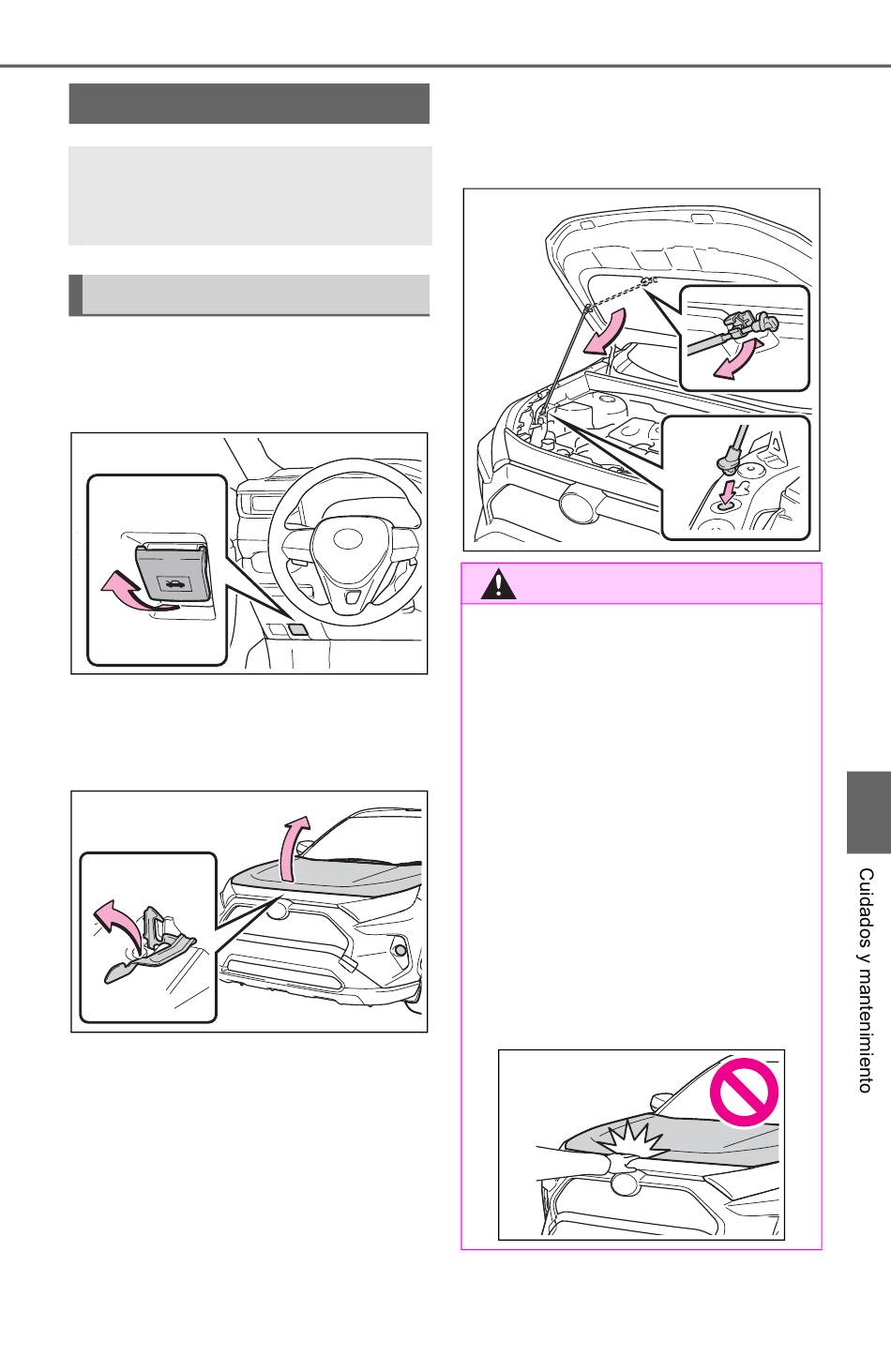 Cuidados y mantenimiento