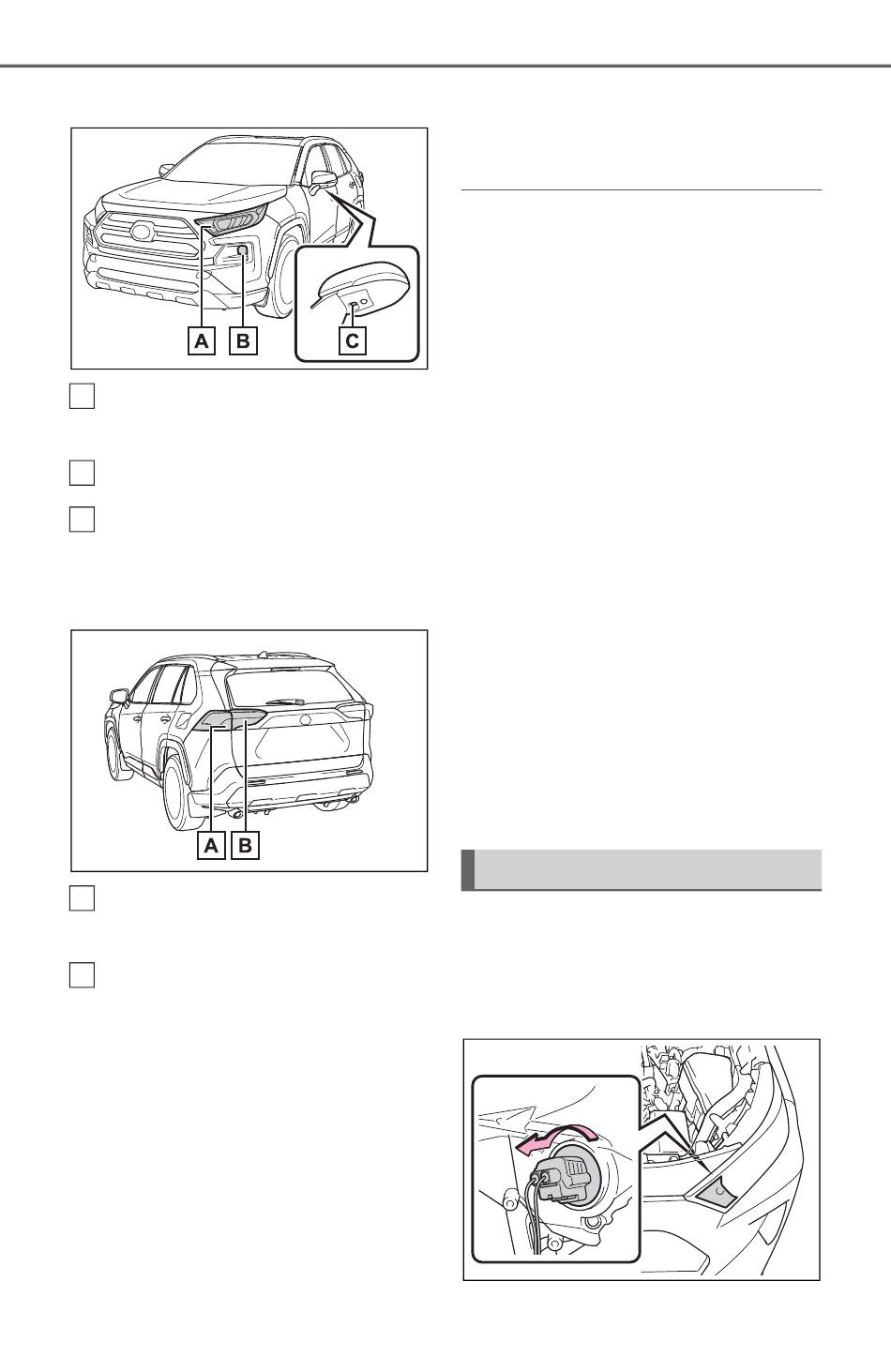 A B C

A B