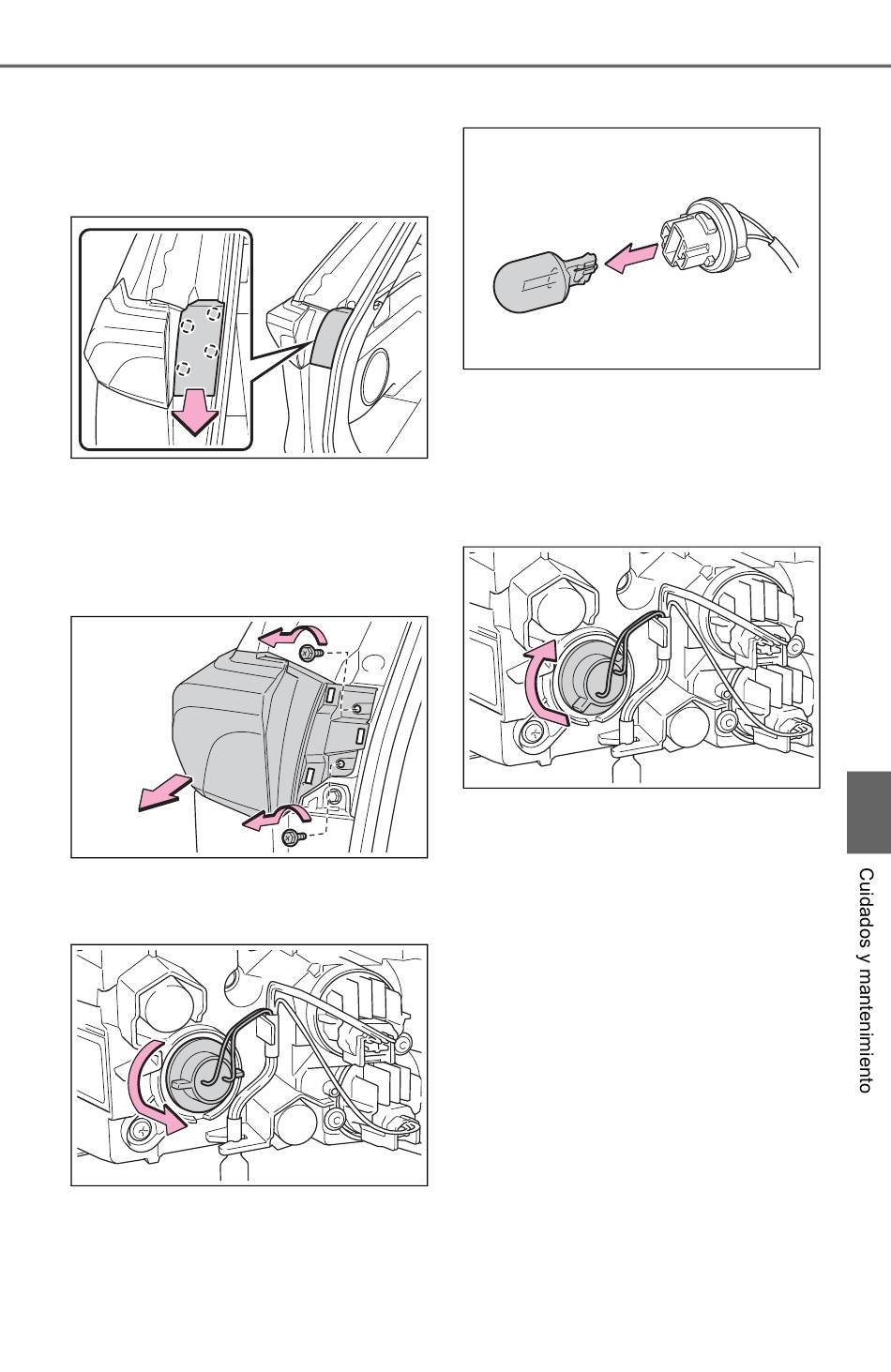 Cuidados y mantenimiento