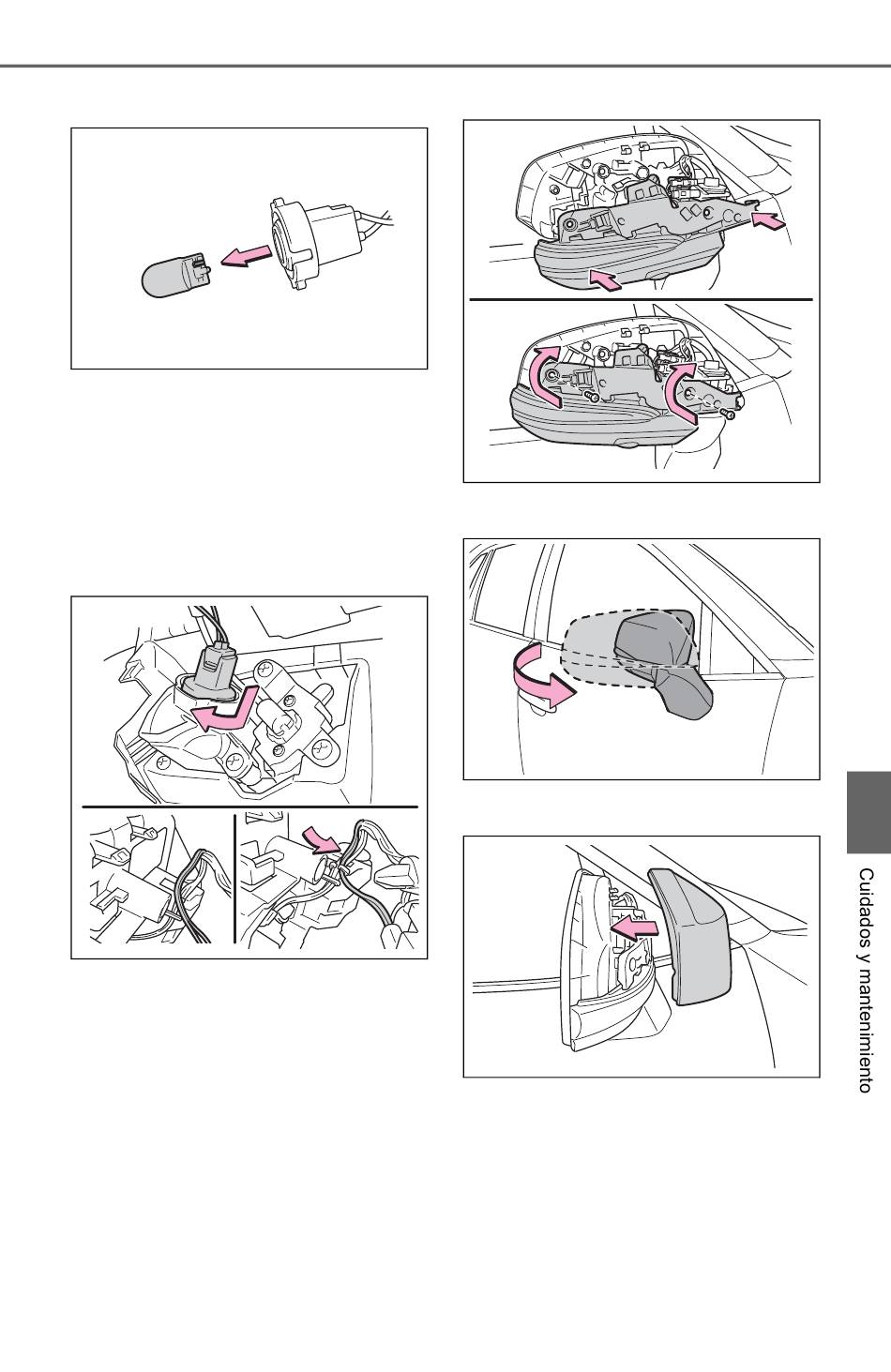 Cuidados y mantenimiento