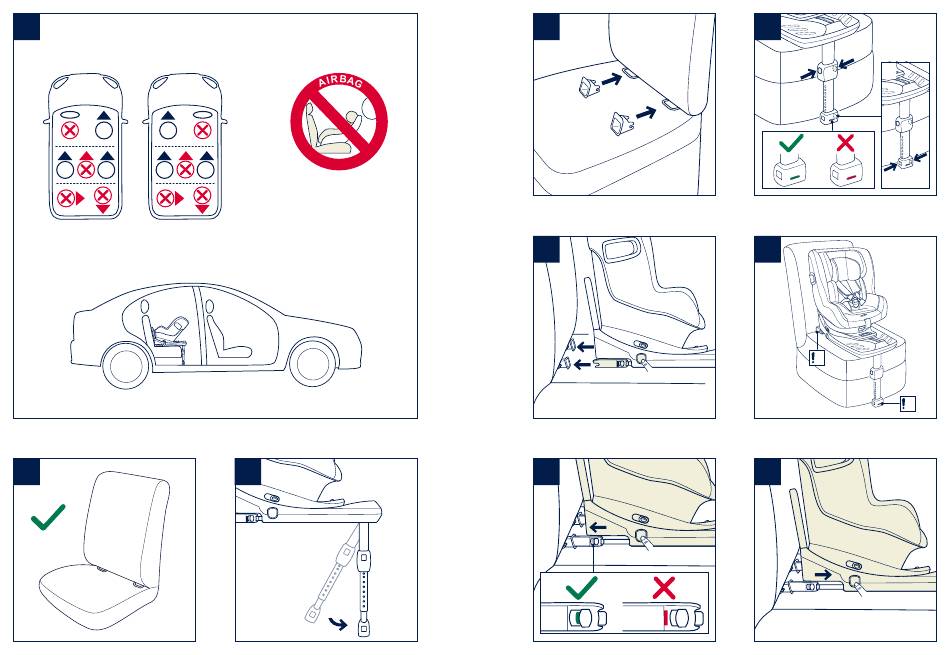 AIRBAG

!

!