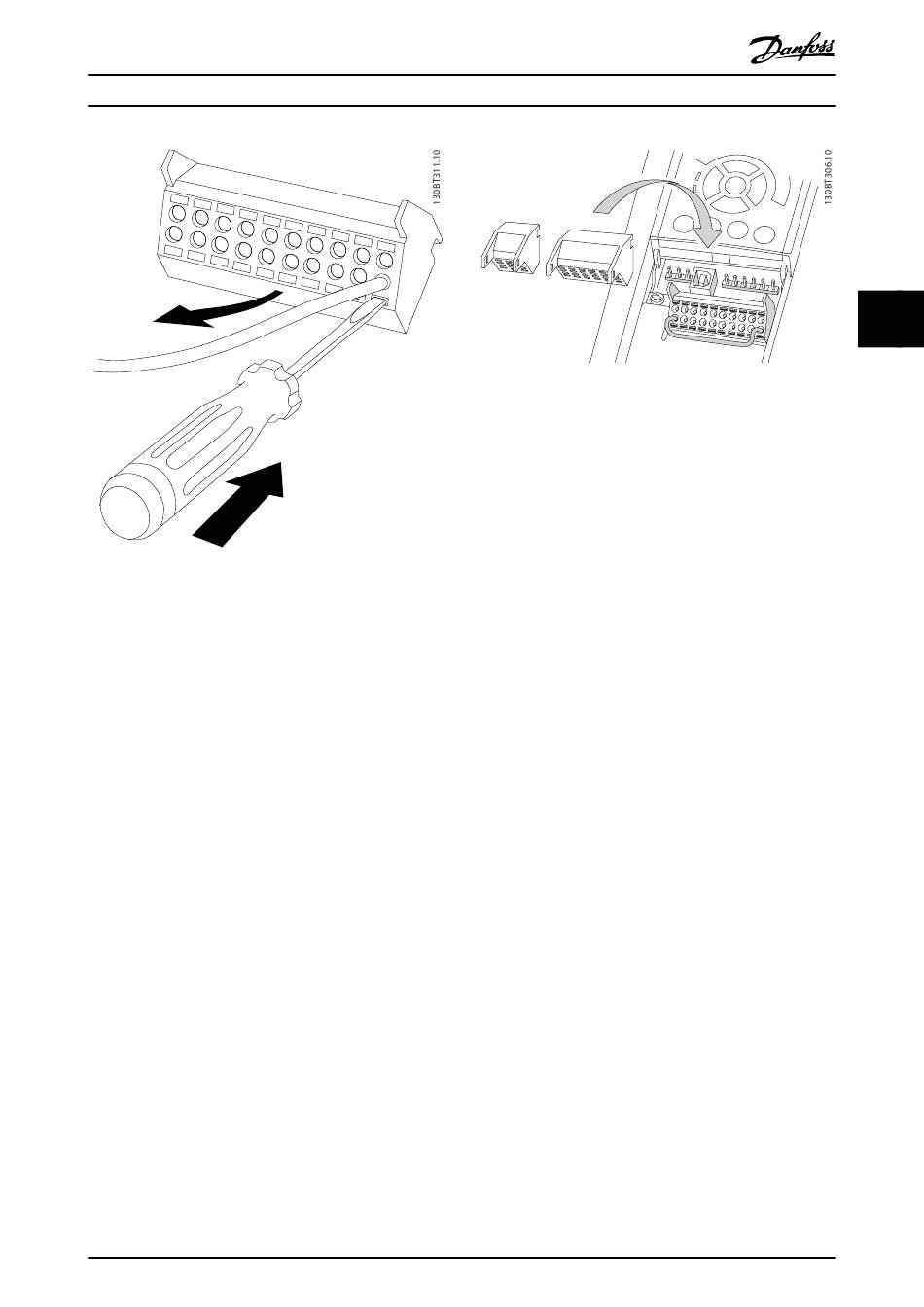 Danfoss

130BT311.10

130BT306.10