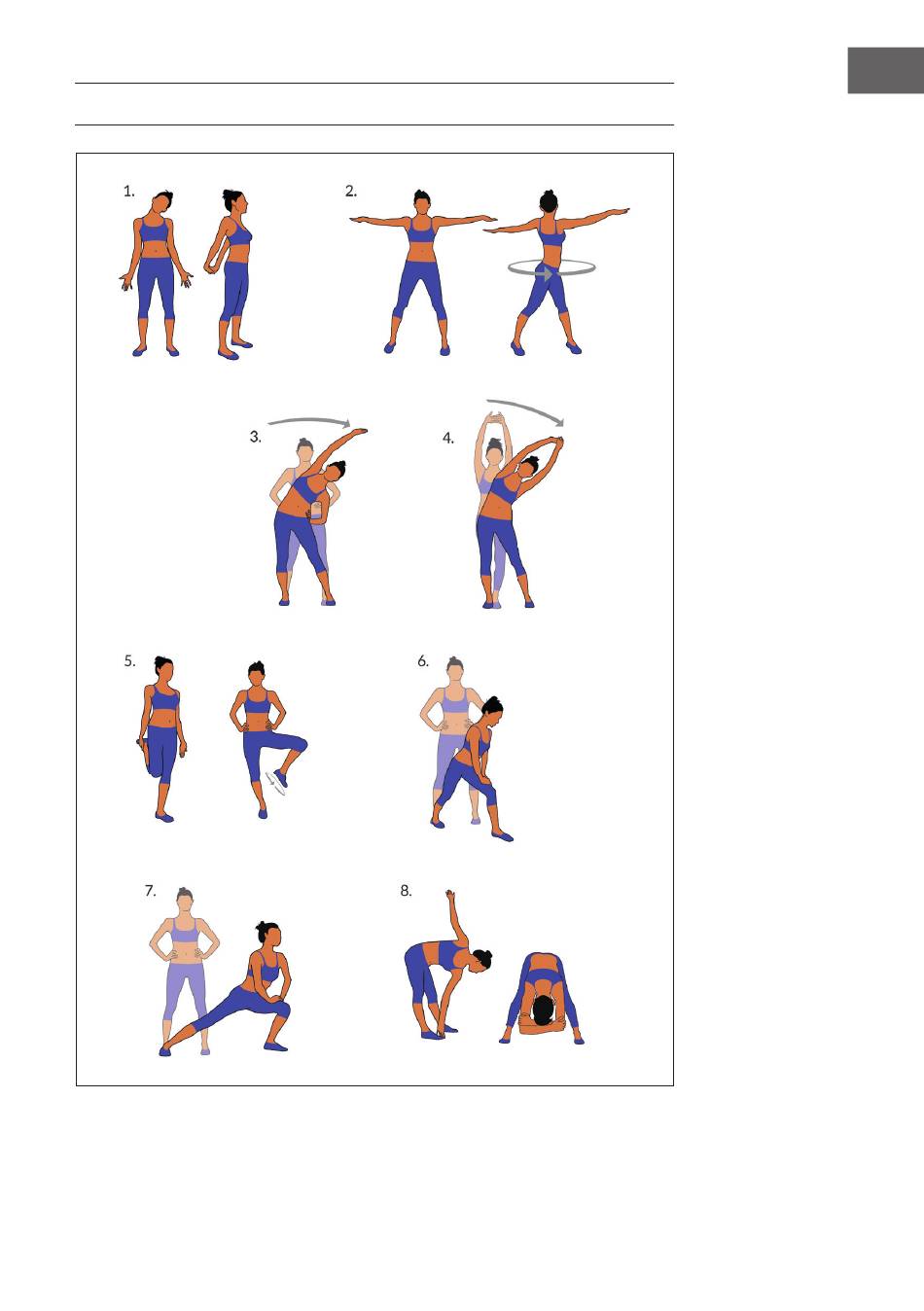 1.

2.

3.

4.

5.

6.

7.

8.