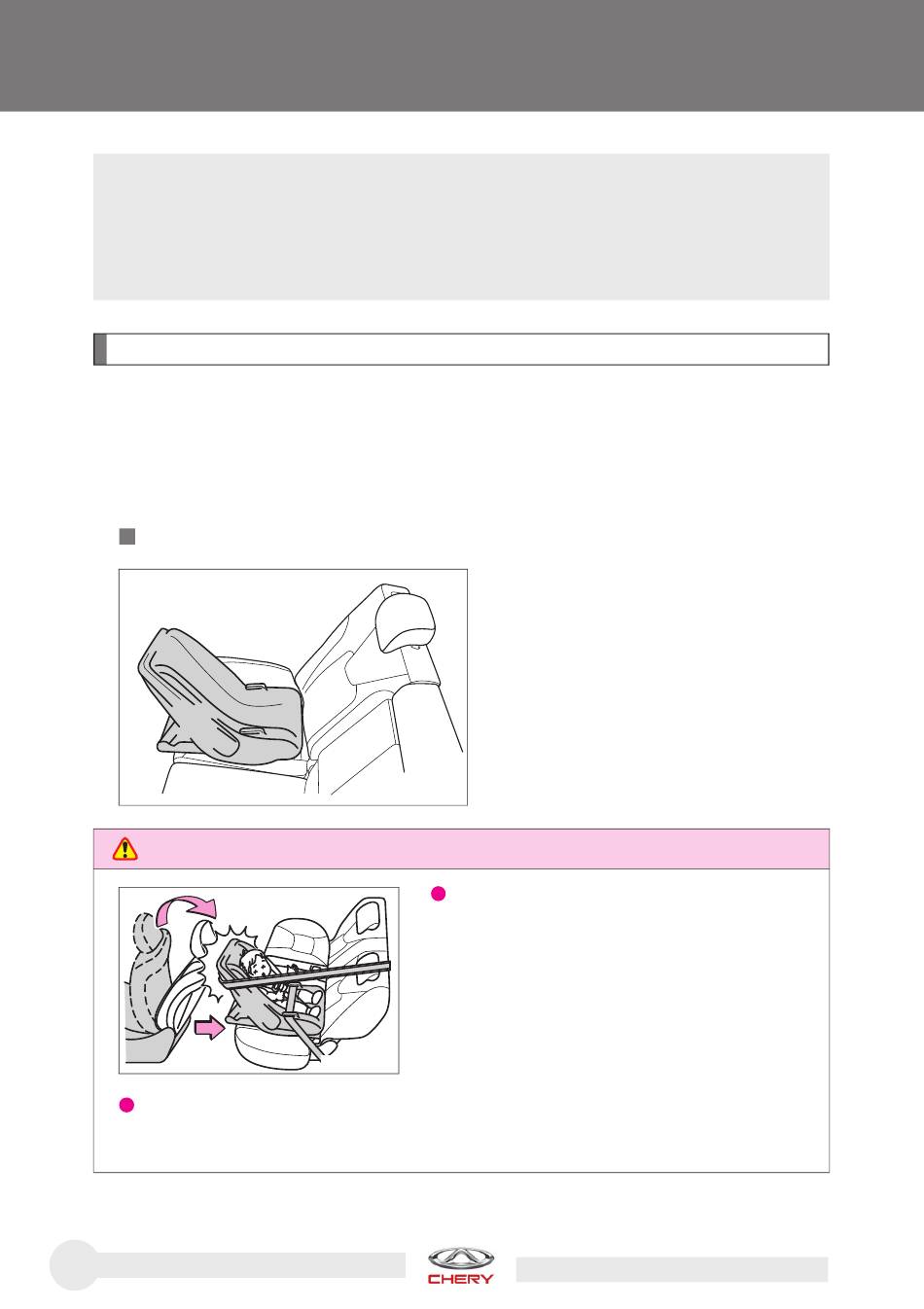 CHERY