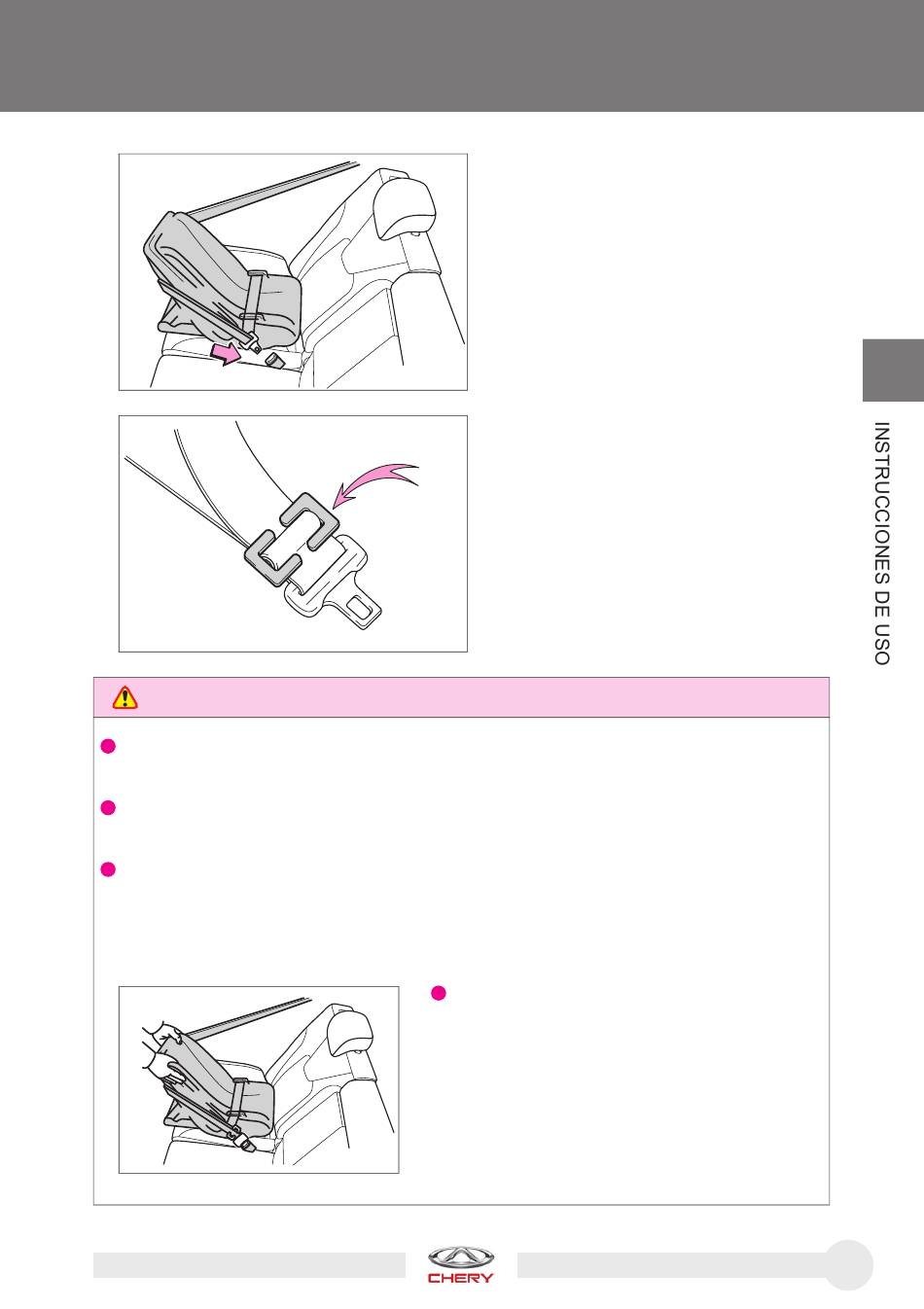 INSTRUCCIONES DE USO

CHERY